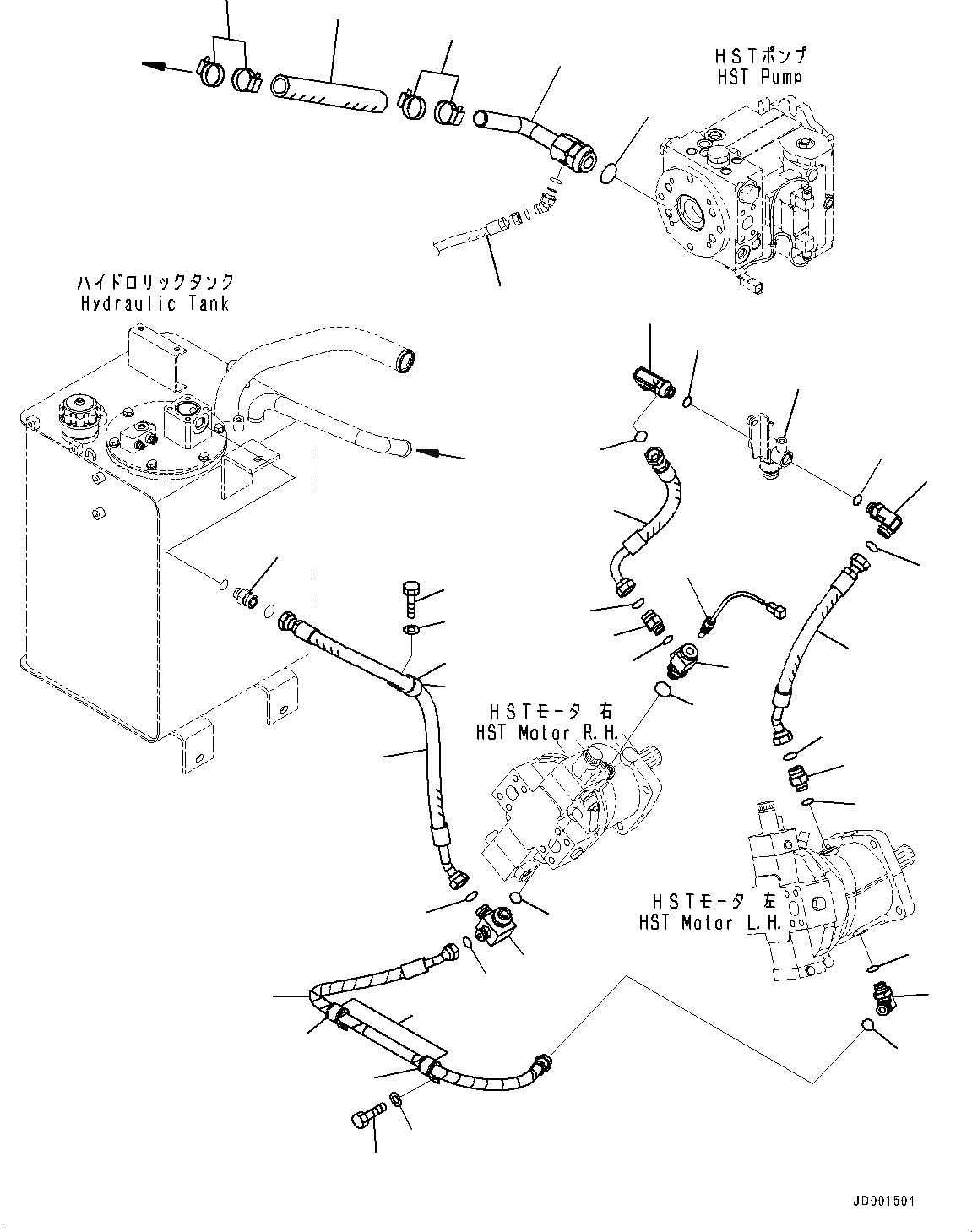 HSTポンプ
HST Pump

ハイドロリックタンク
Hydraulic Tank

HSTモータ 右
HST Motor R.H.

HSTモータ 左
HST Motor L.H.

JD001504