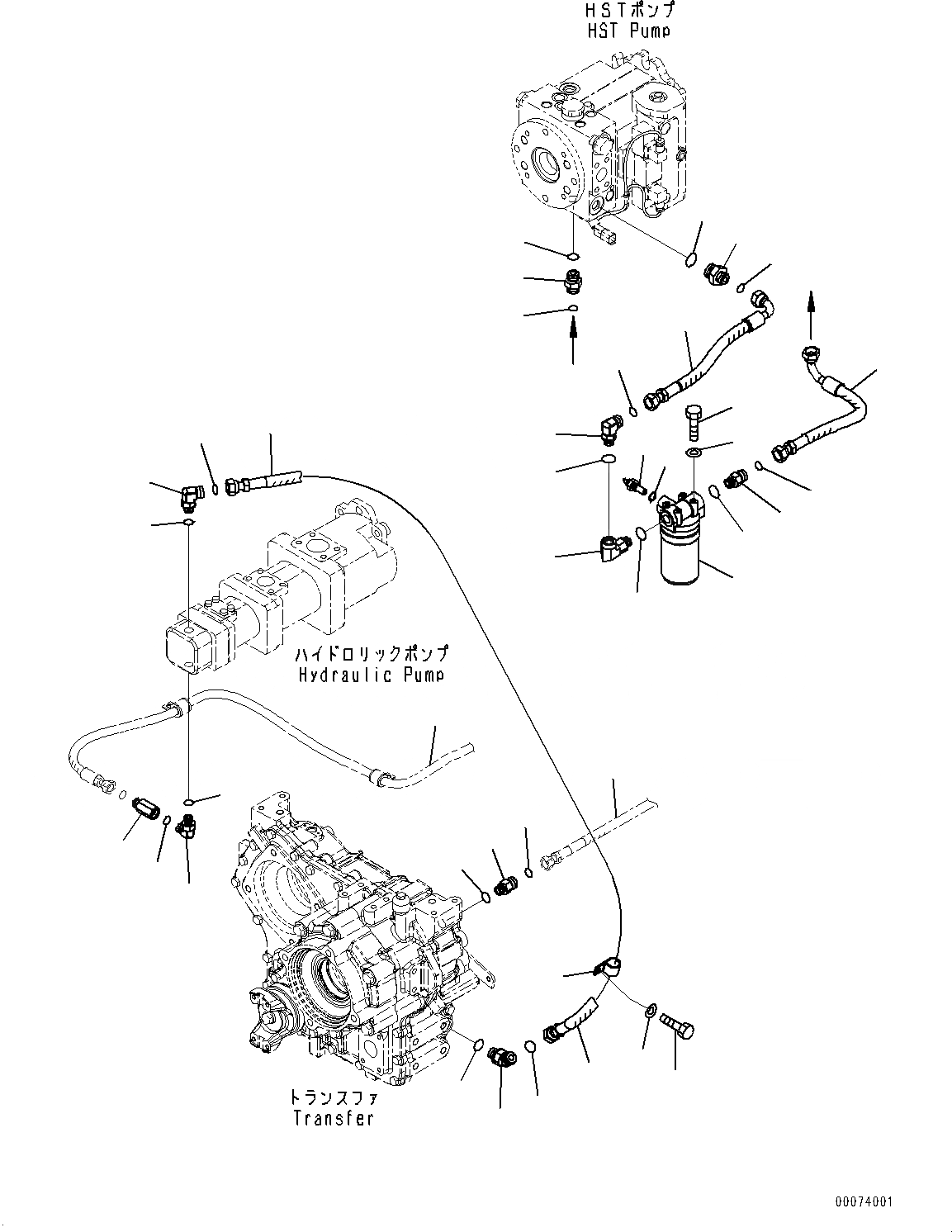 HSTポンプ
HST Pump

ハイドロリックポンプ
Hydraulic Pump

トランスファ
Transfer

00074001