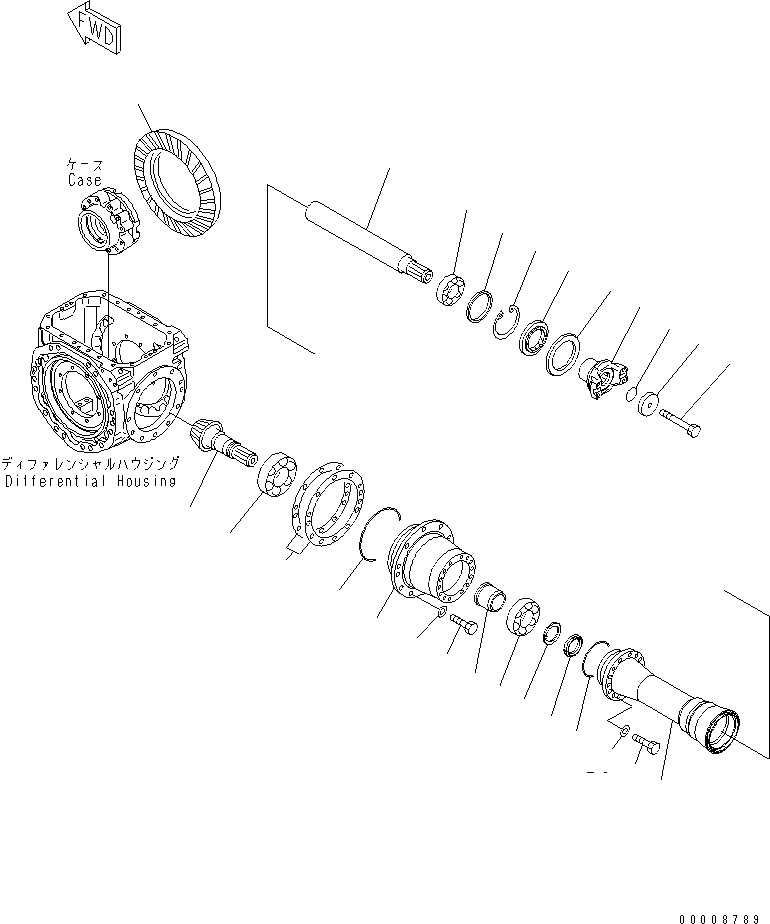 FWD

ケース
Case

ディファレンシャルハウジング
Differential Housing

00008789