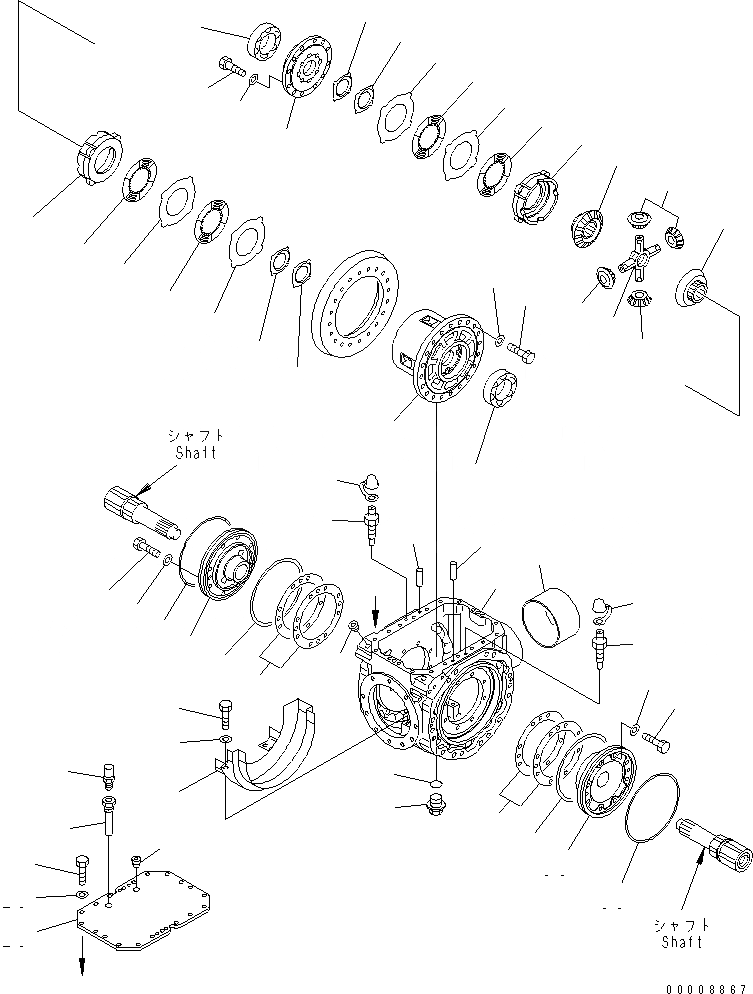 シャフト
Shaft

シャフト
Shaft

00008867