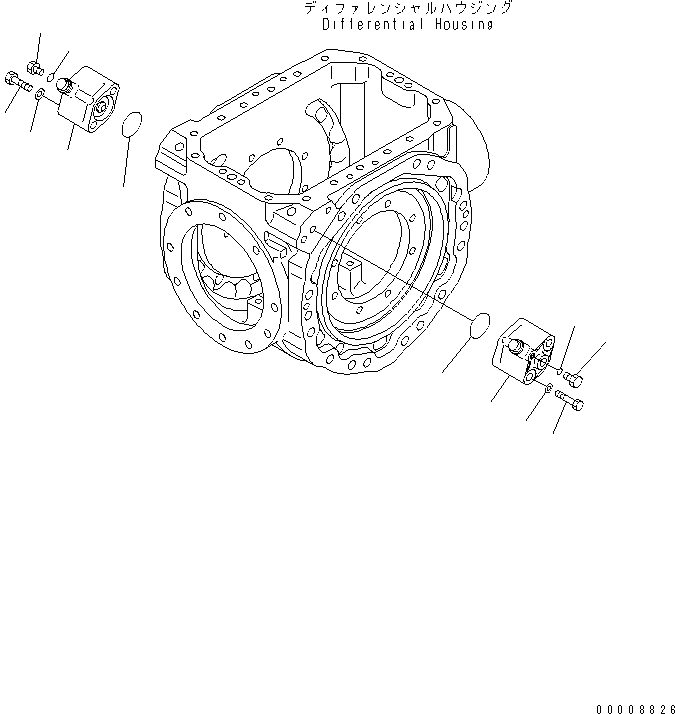 ディファレンシャルハウジング
Differential Housing

00008826