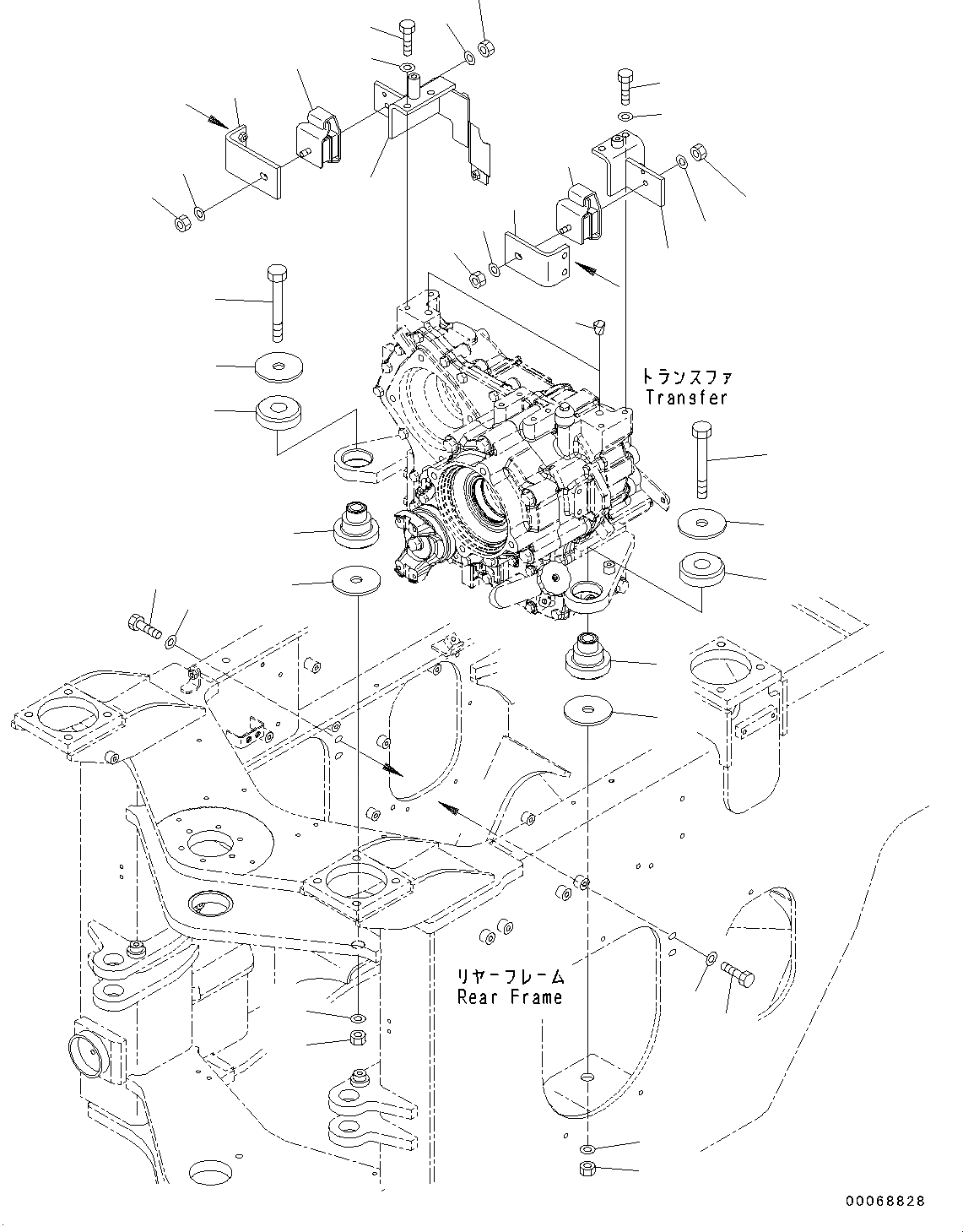 トランスファ
Transfer

リヤーフレーム
Rear Frame

00068828