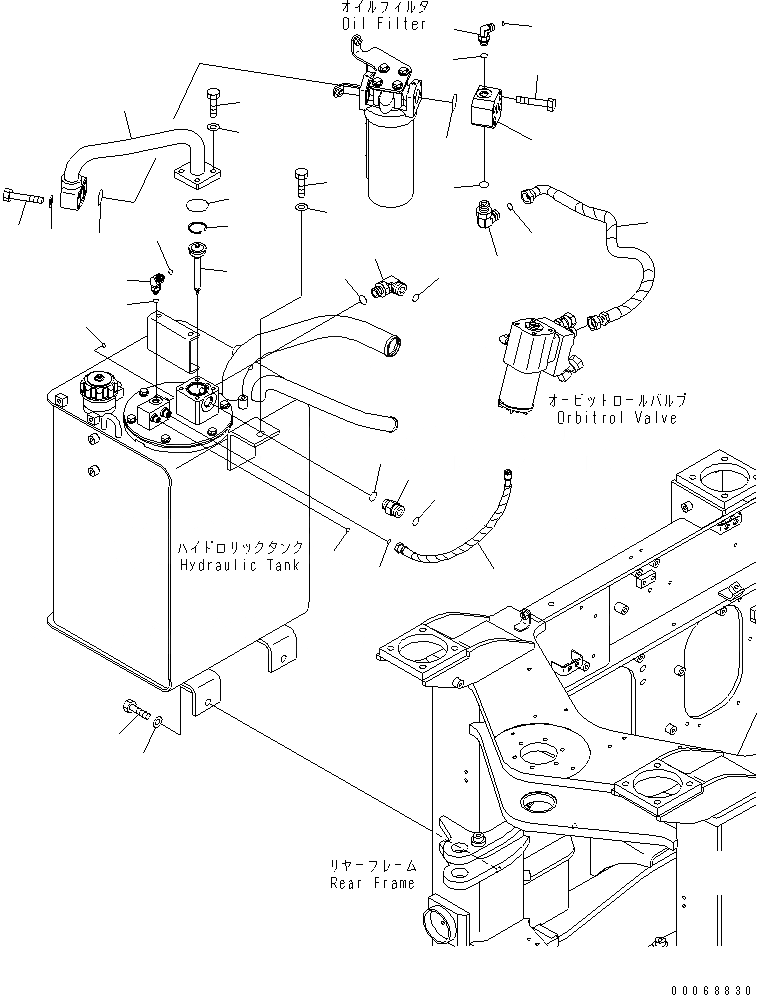 オイルフィルタ
Oil Filter

オービットロールバルブ
Orbitrol Valve

ハイドロリックタンク
Hydraulic Tank

リヤーフレーム
Rear Frame

00068830