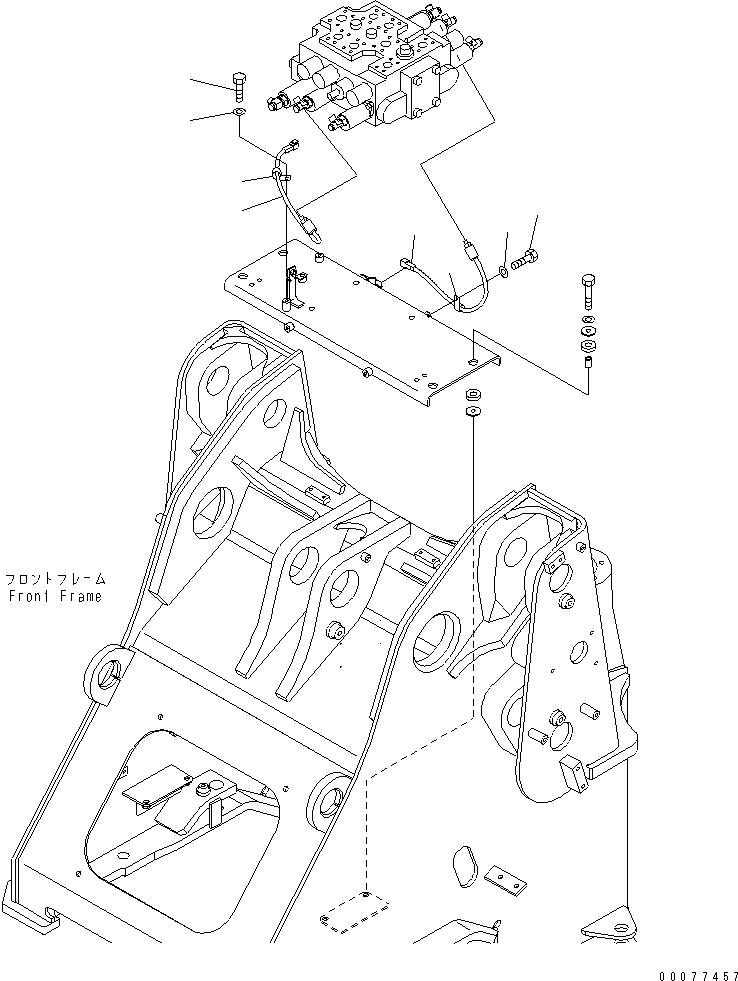 フロントフレーム
Front Frame

00077457