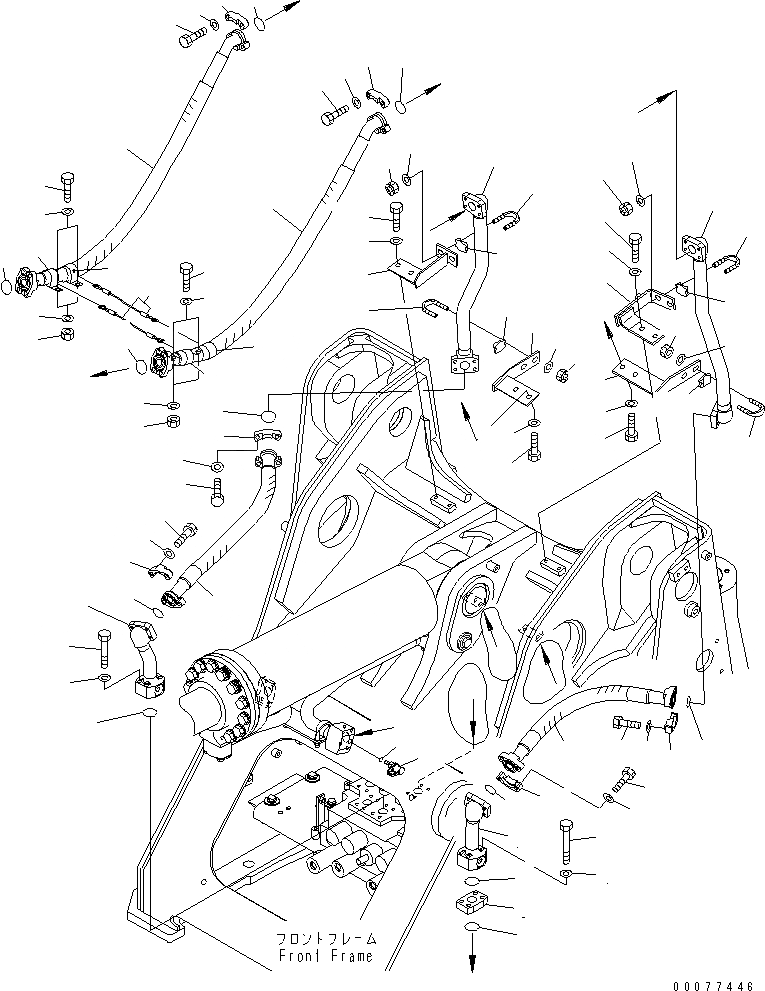 フロントフレーム
Front Frame

00077446