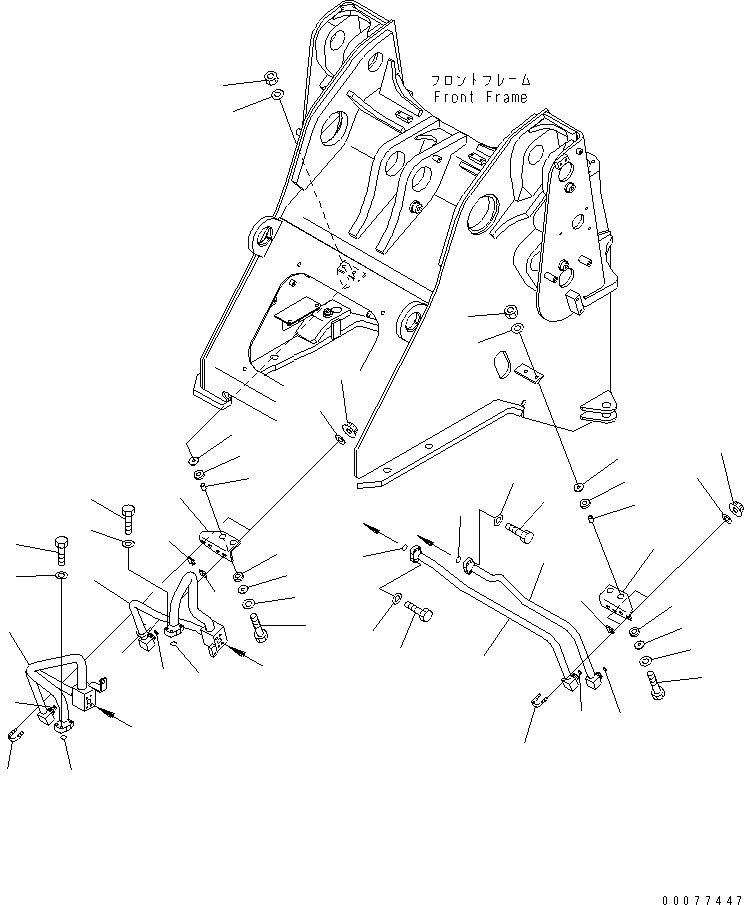 フロントフレーム
Front Frame

00077447