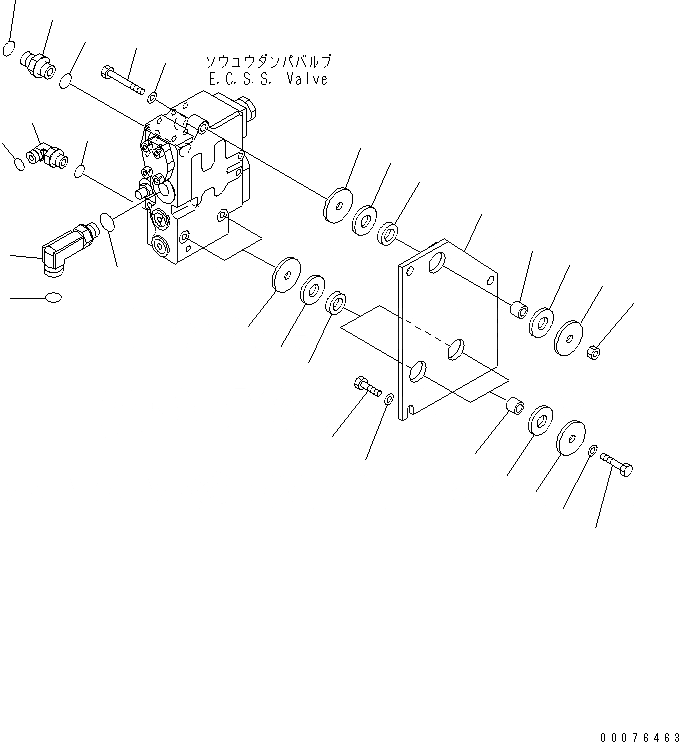 ソウユウダンパバルブ
E.C.S.S. Valve

00076463