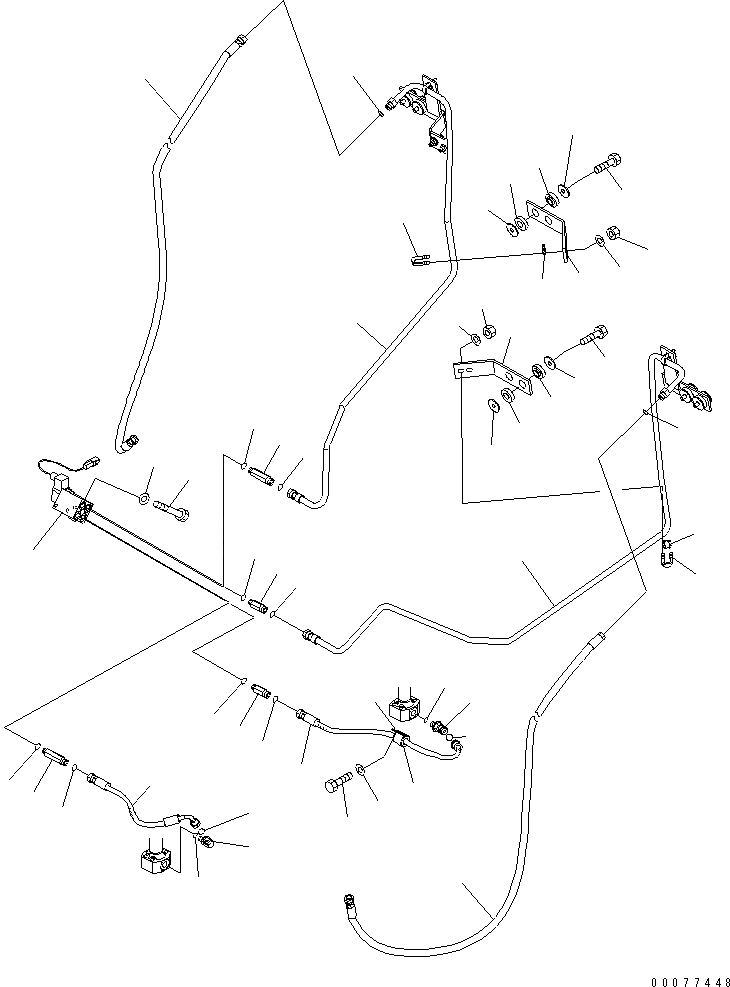 00077448