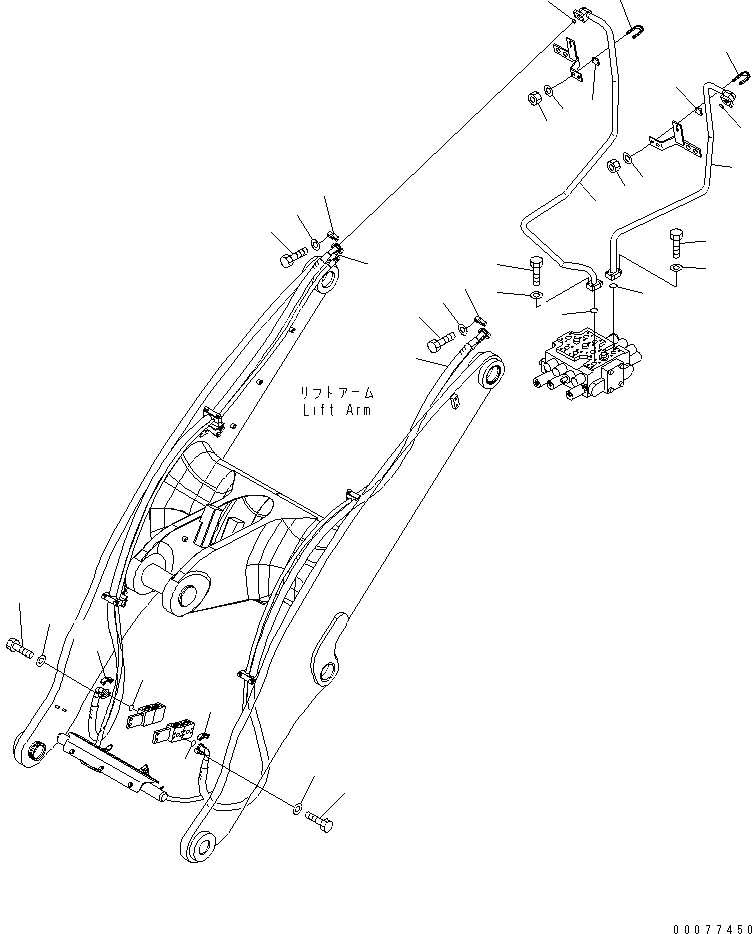 リフトアーム
Lift Arm

00077450