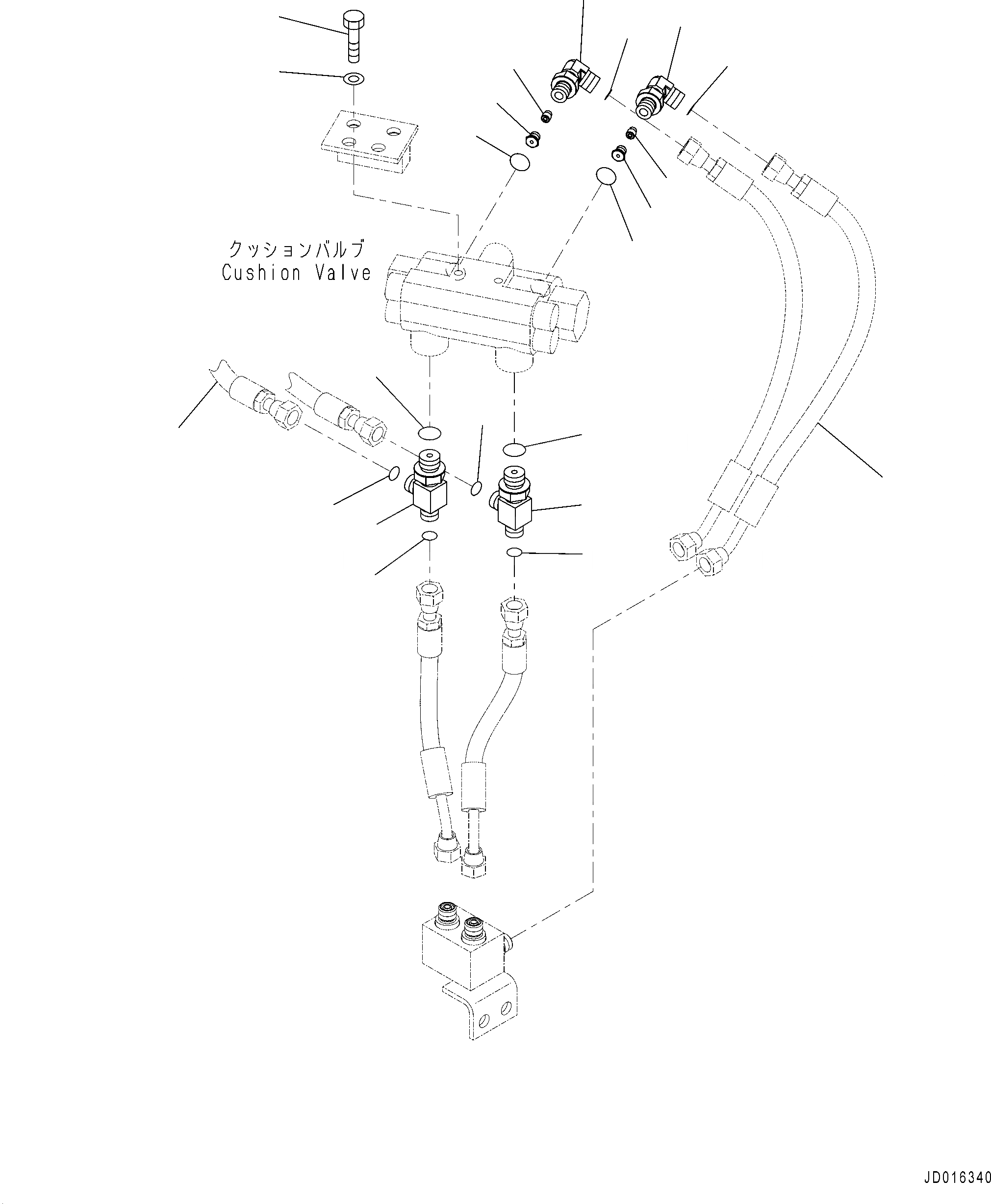 クッションバルブ
Cushion Valve

JD016340