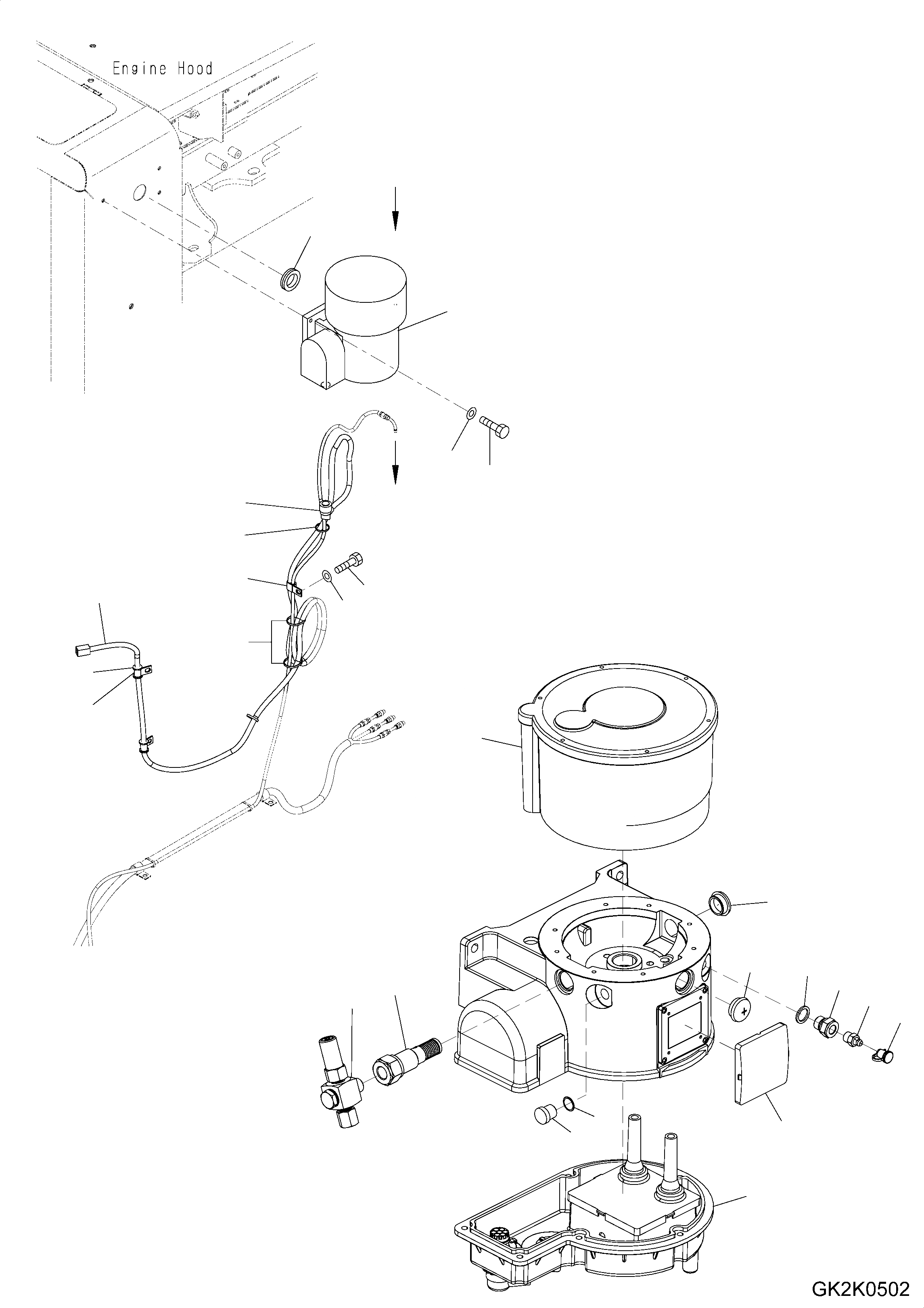 Engine Hood

GK2K0502