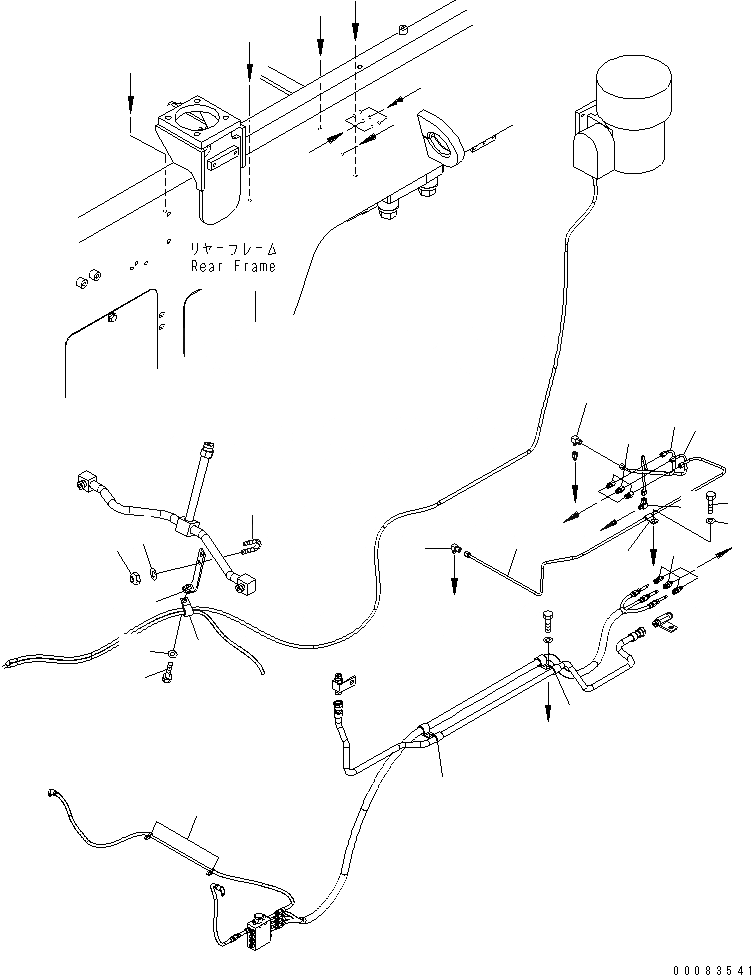 リヤーフレーム
Rear Frame

00083541