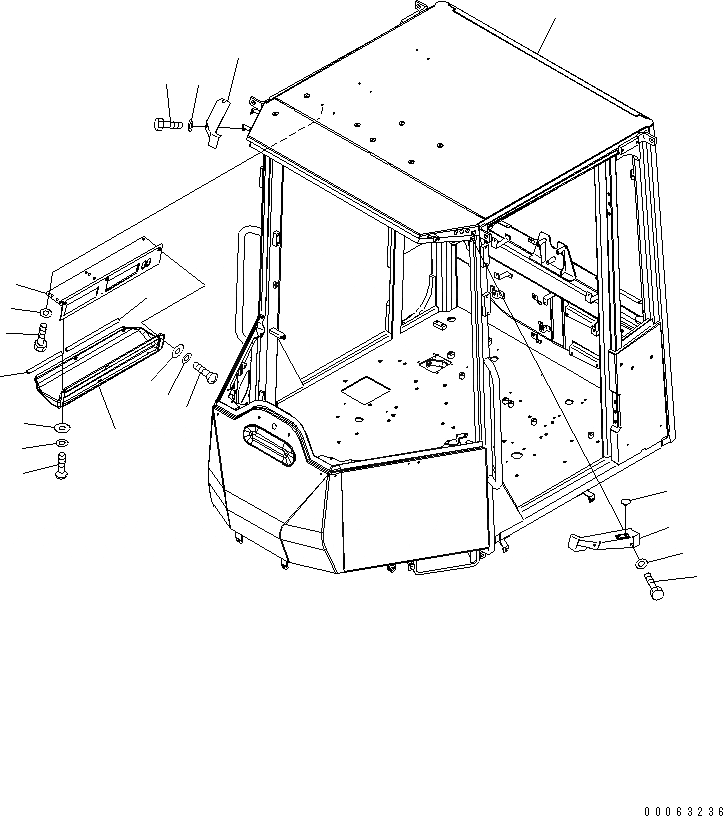 00063236