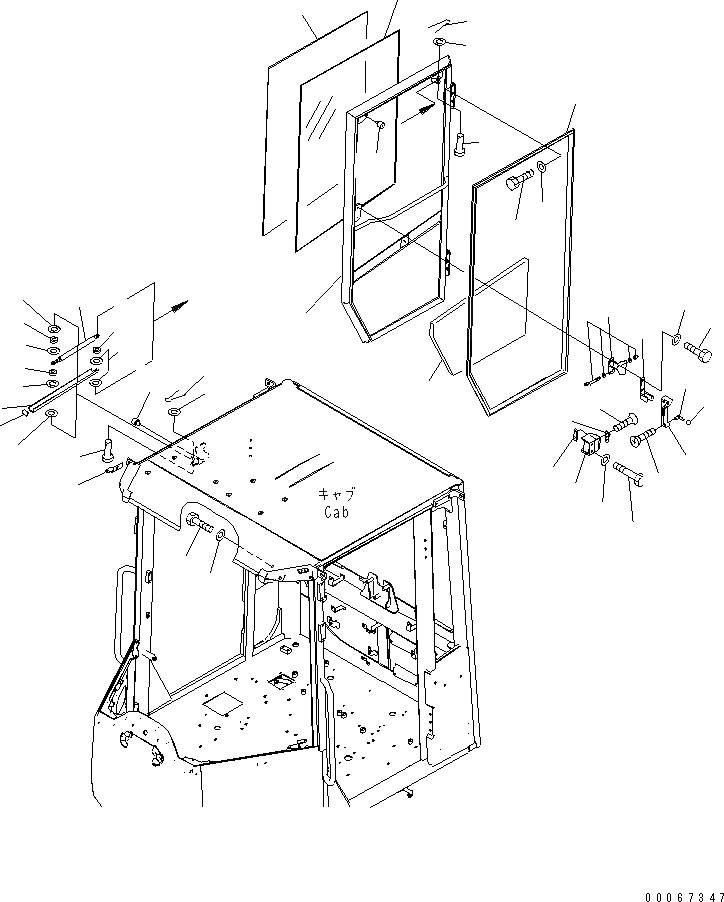 キャブ
Cab

00067347