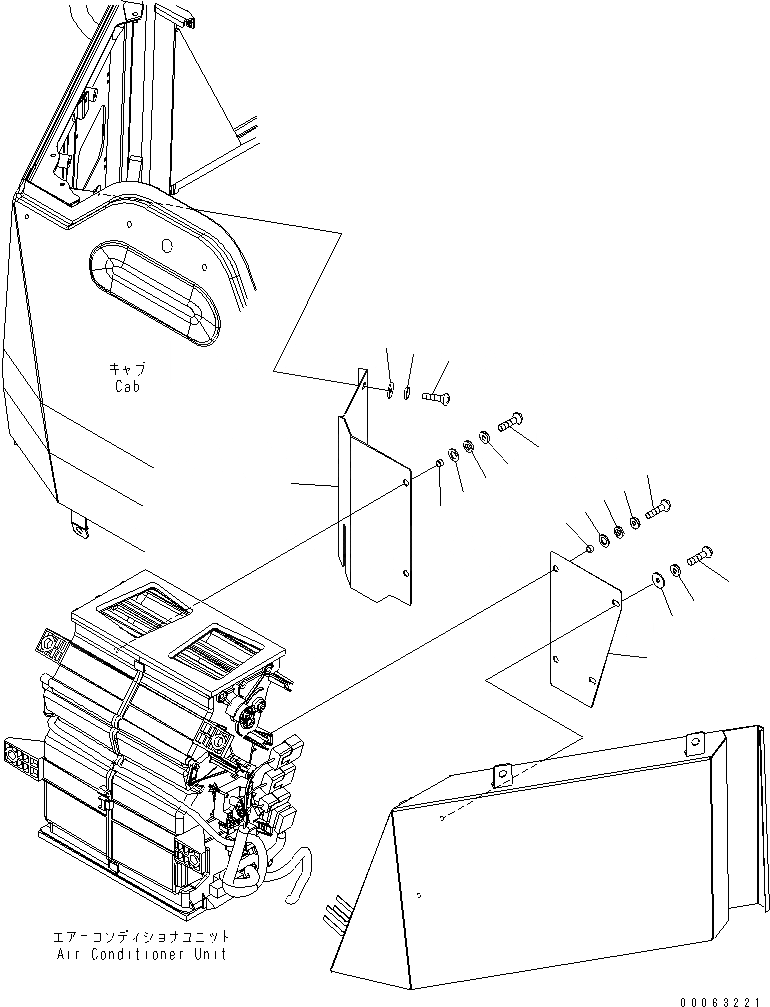 キャブ
Cab

エアーコンディショナユニット
Air Conditioner Unit

00063221