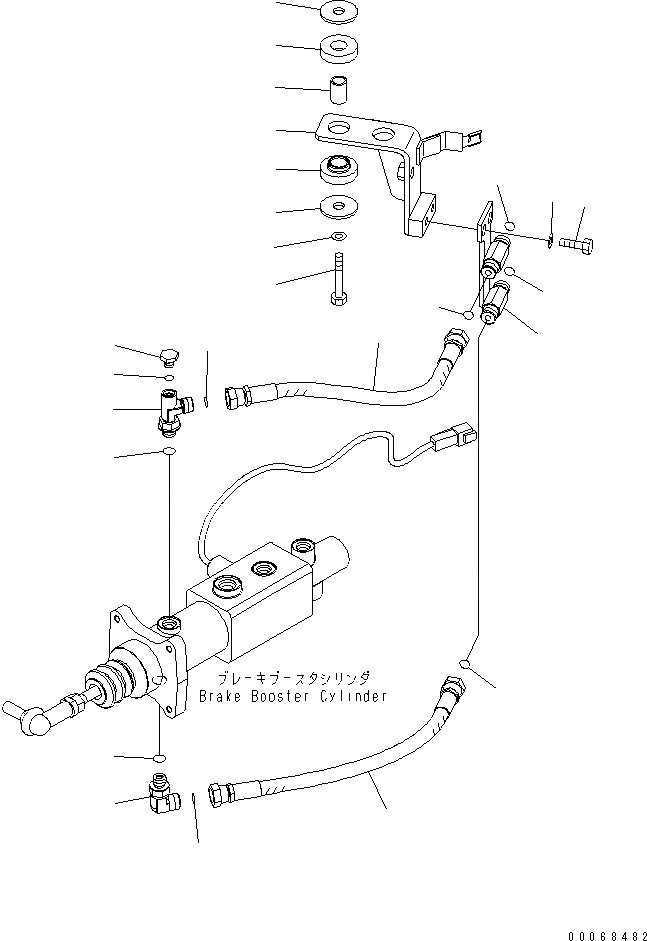 ブレーキブースタシリンダ
Brake Booster Cylinder

00068482