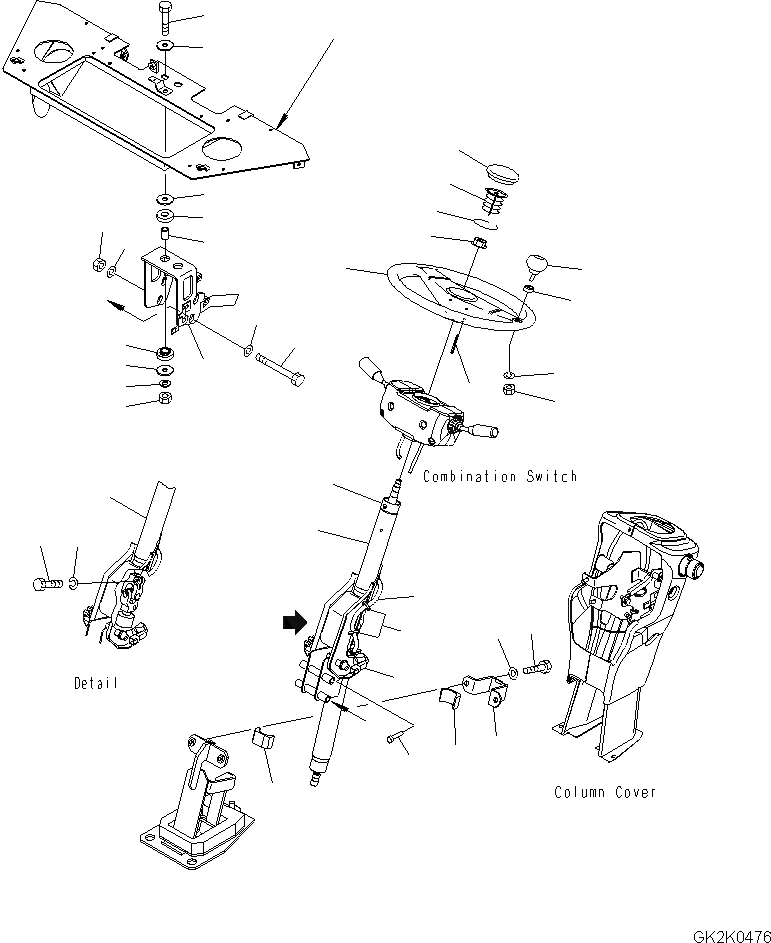 Combination Switch

Detail

Column Cover

GK2K0476