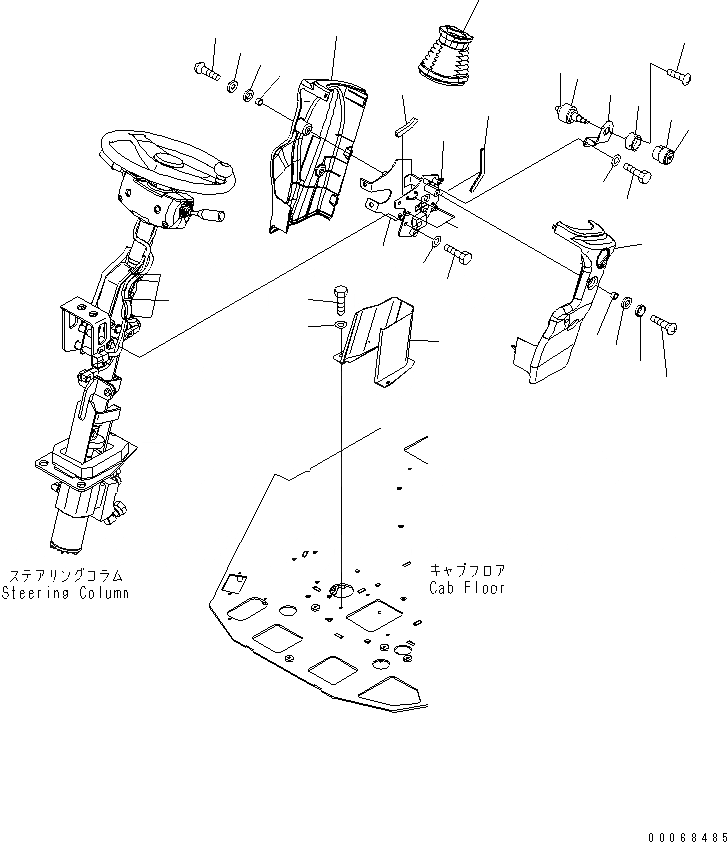 ステアリングコラム
Steering Column

キャブフロア
Cab Floor

00068485