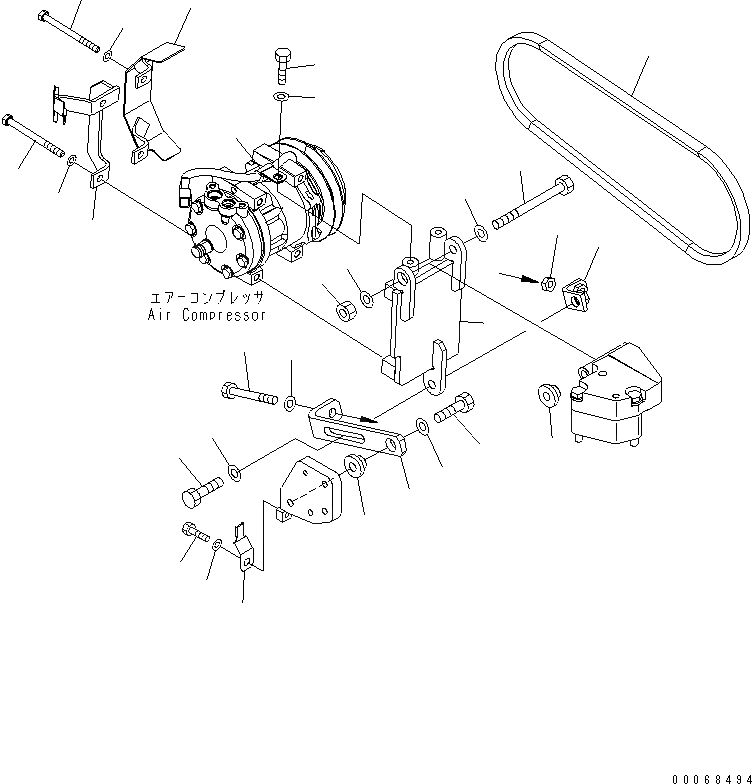 エアーコンプレッサ
Air Compressor

00068494