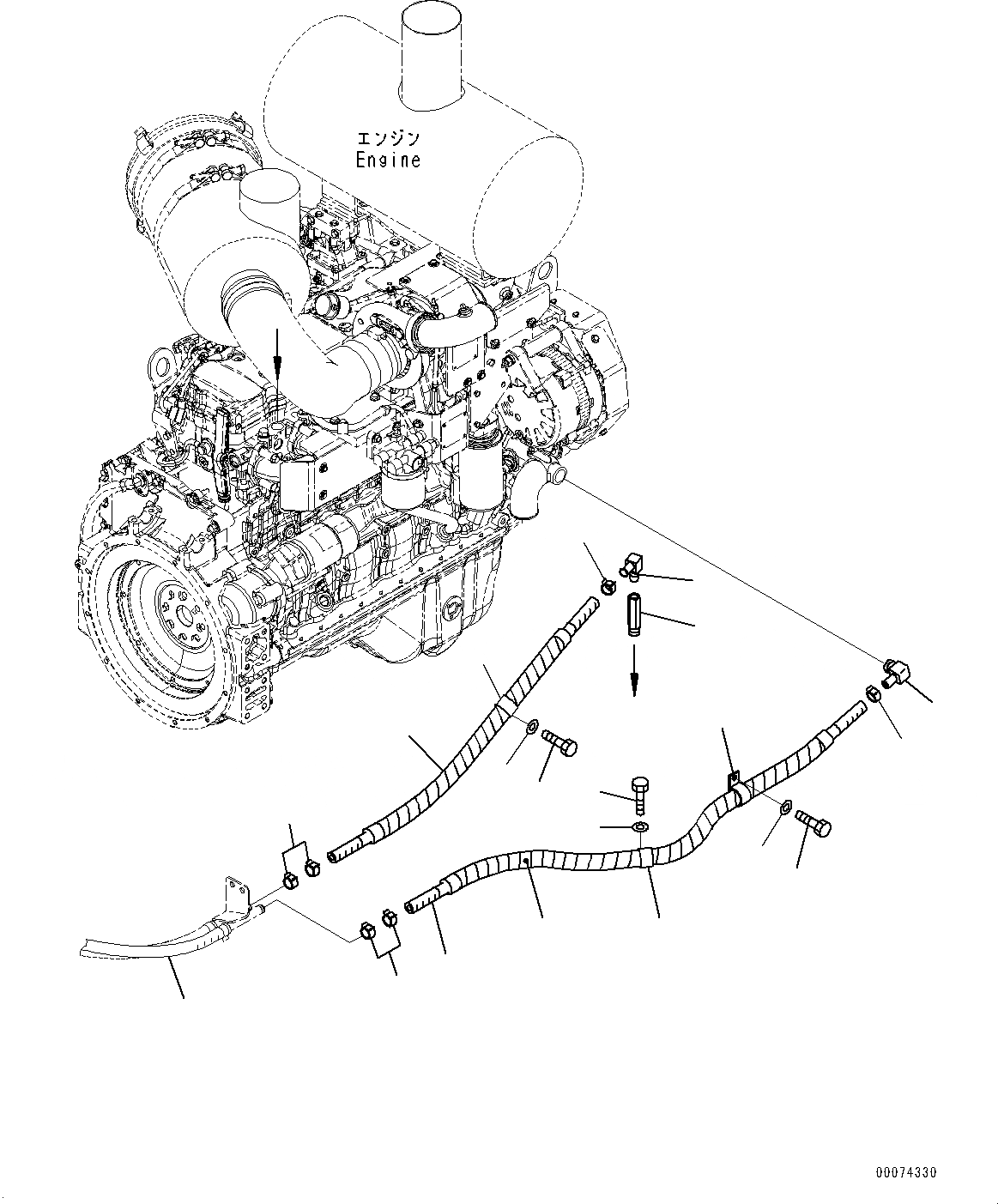 エンジン
Engine

00074330