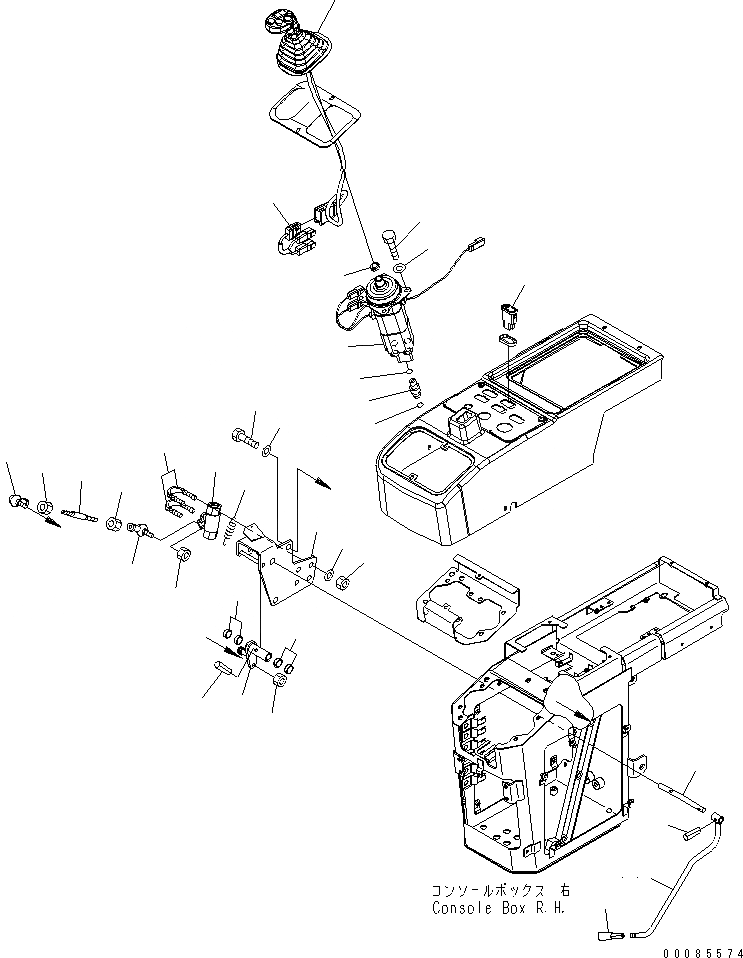 コンソールボックス 右
Console Box R.H.

00085574