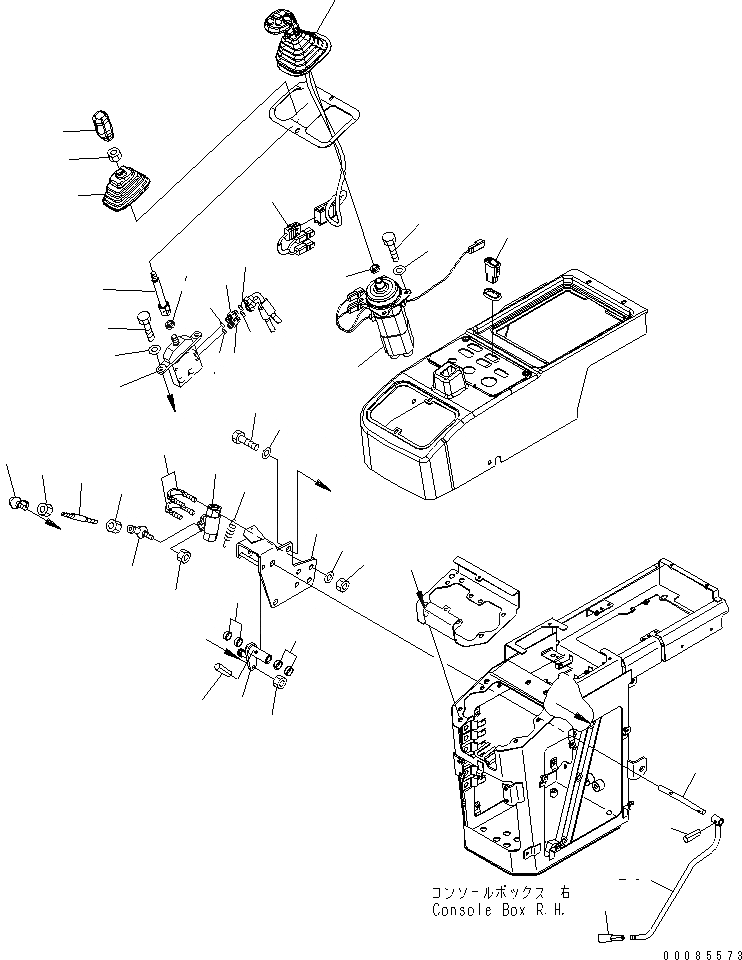 コンソールボックス 右
Console Box R.H.

00085573