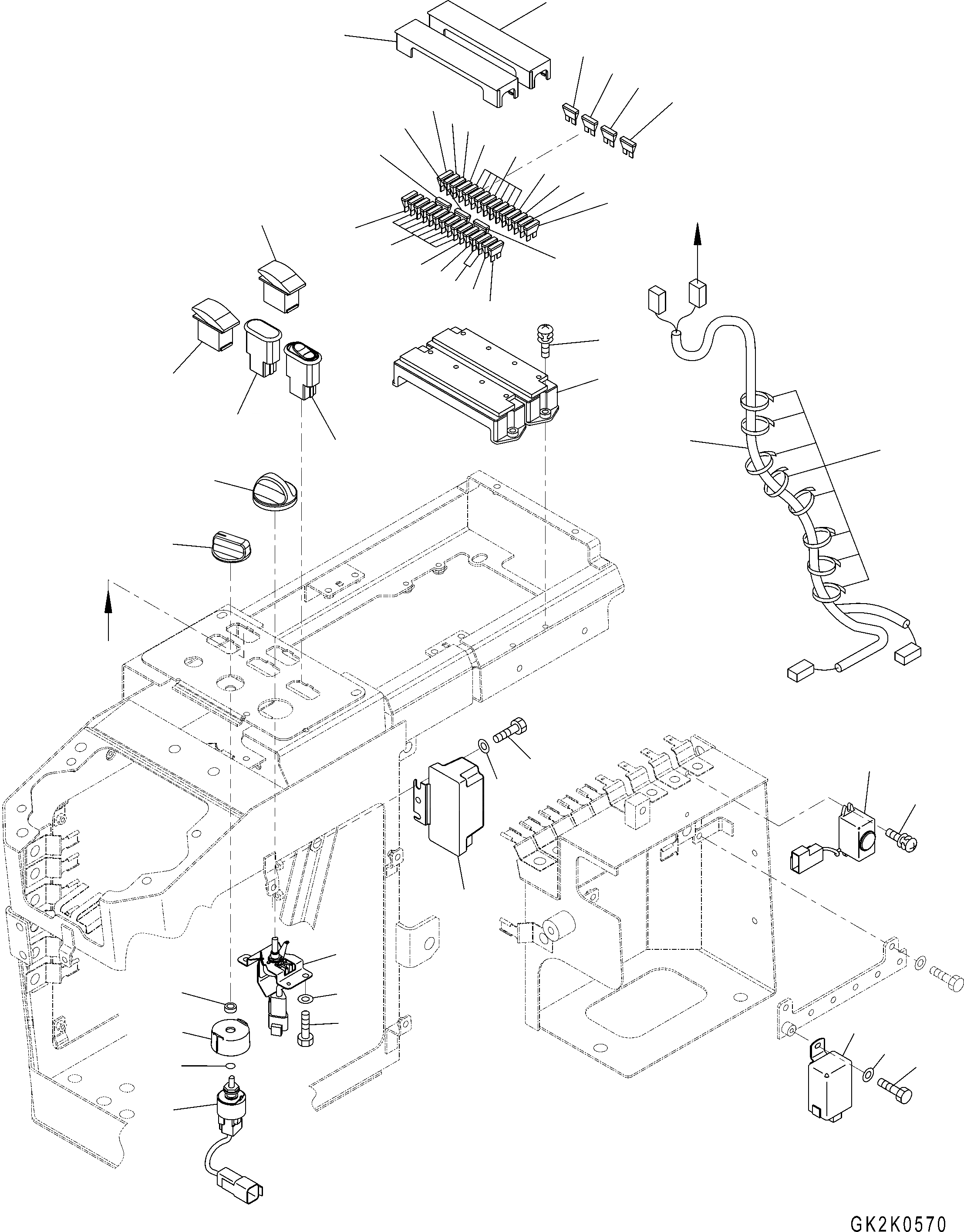 GK2K0570