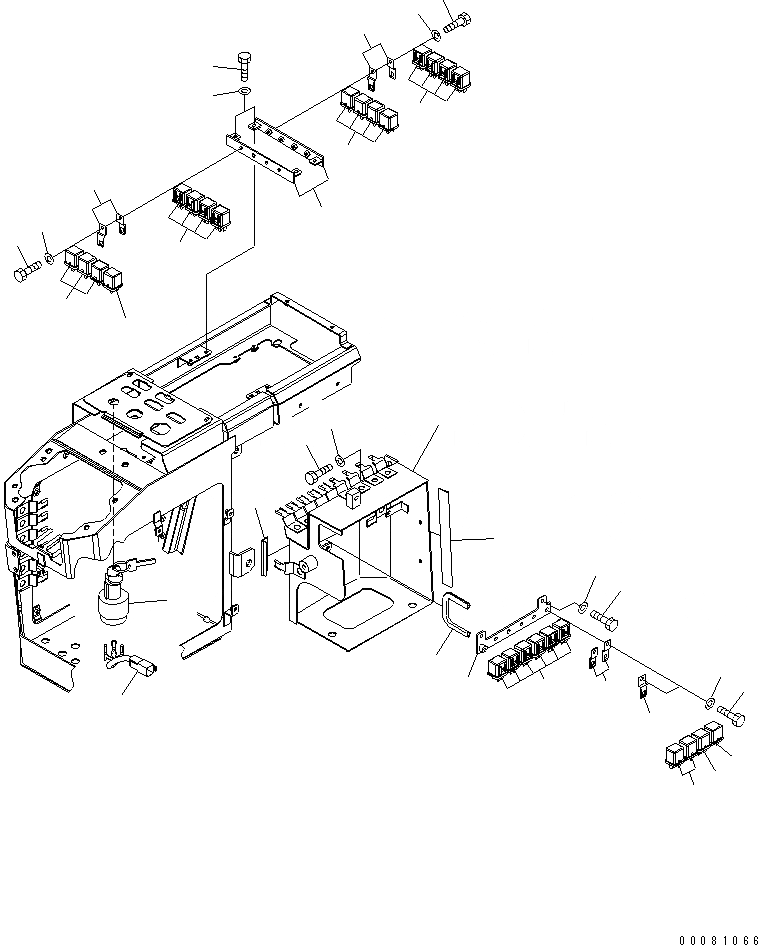 00081066