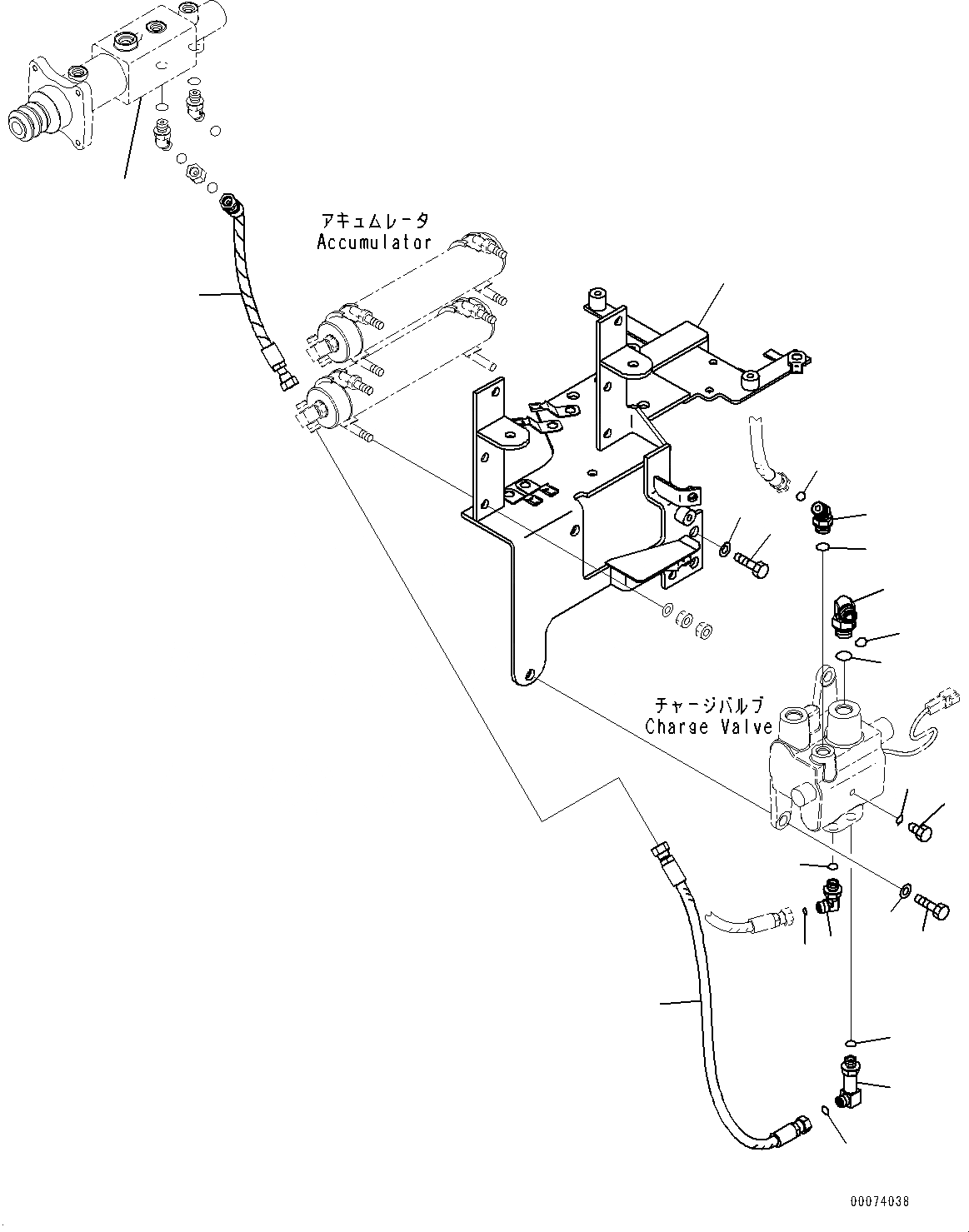 アキュムレータ
Accumulator

チャージバルブ
Charge Valve

00074038