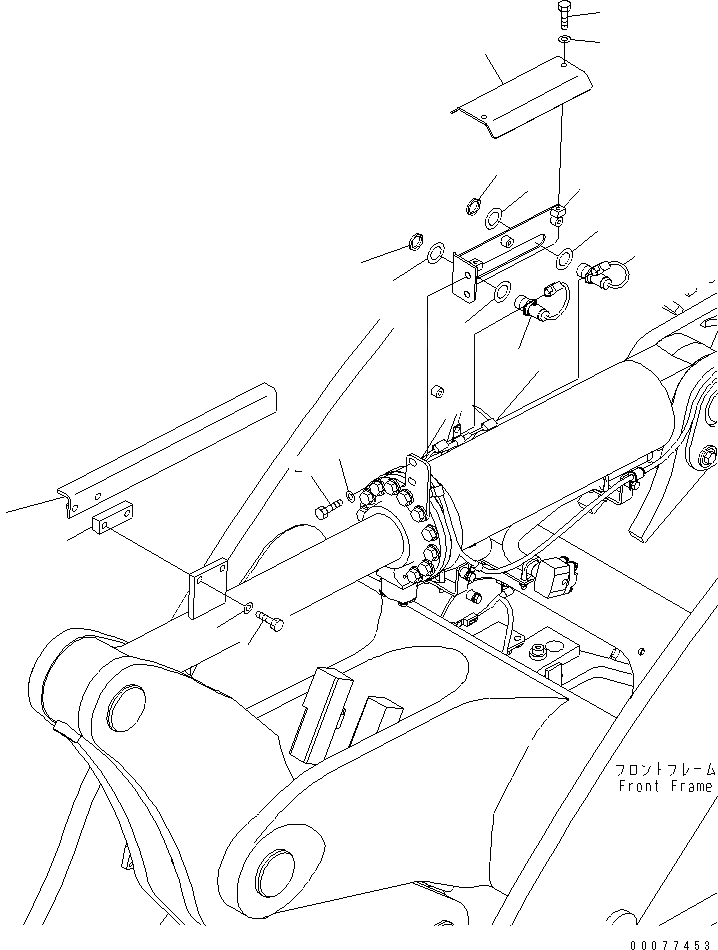 フロントフレーム
Front Frame

00077453