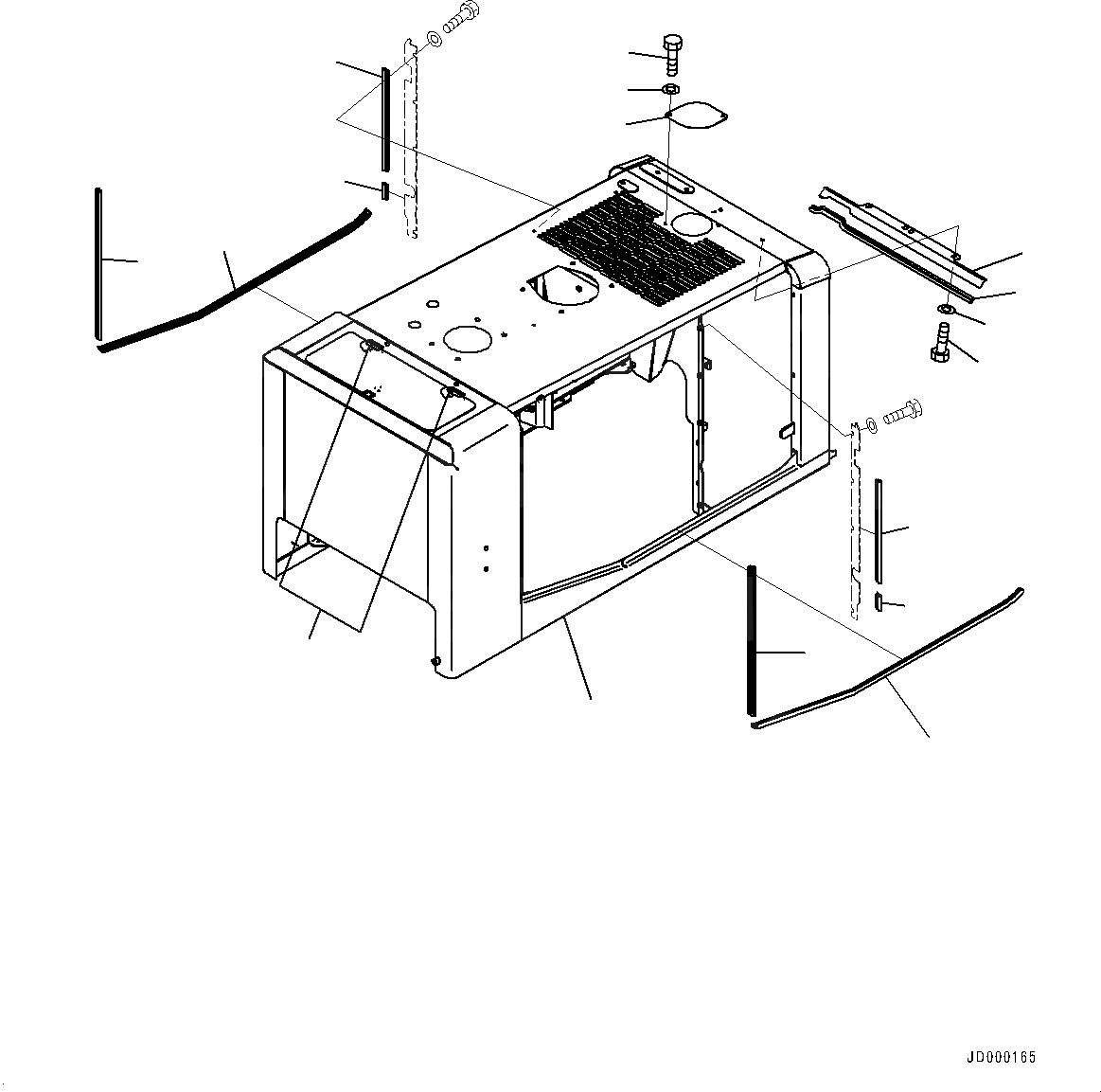 JD000165