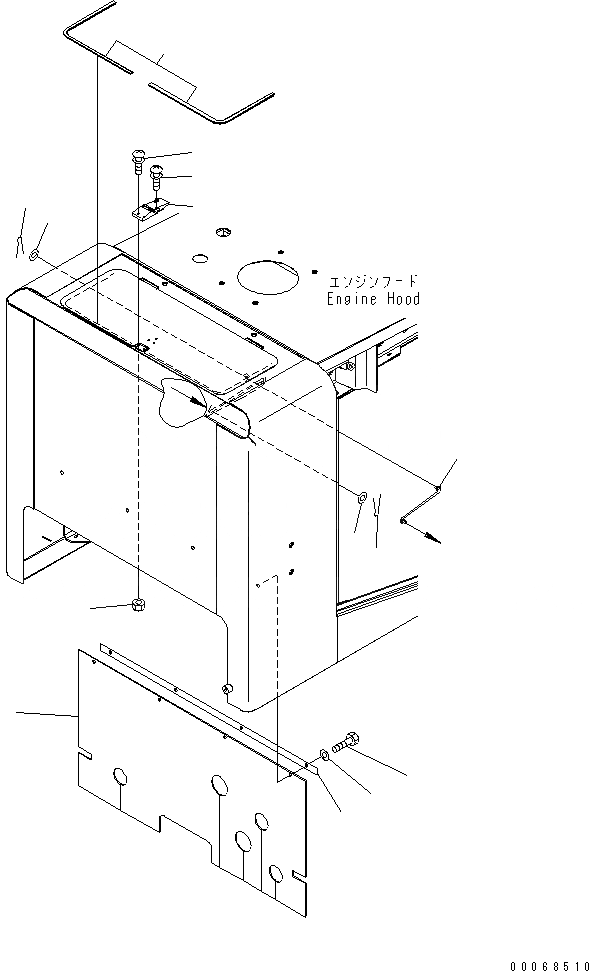 エンジンフード
Engine Hood

00068510