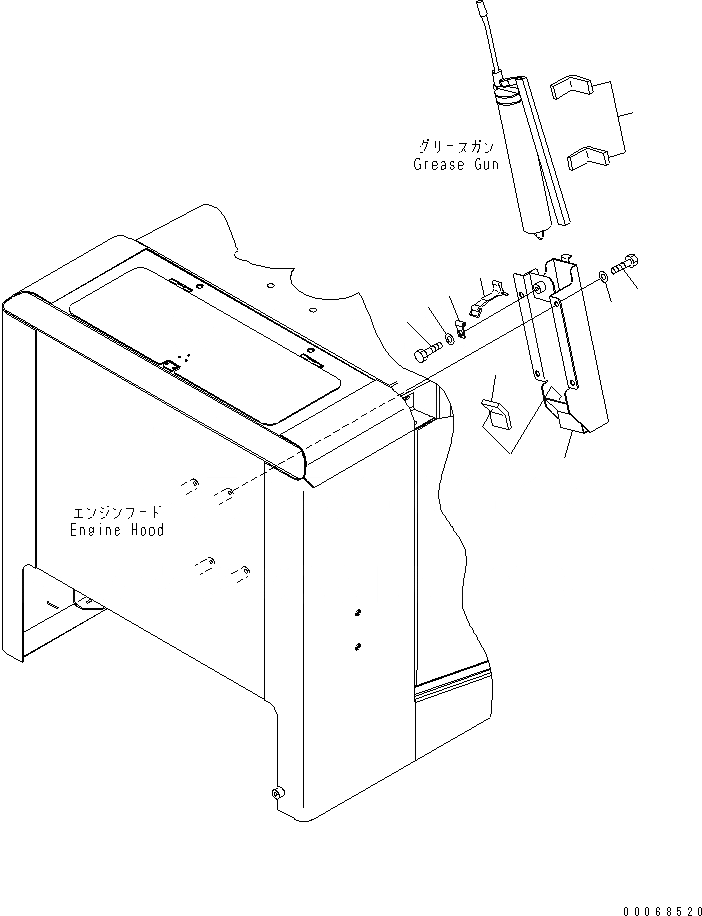 グリースガン
Grease Gun

エンジンフード
Engine Hood

00068520