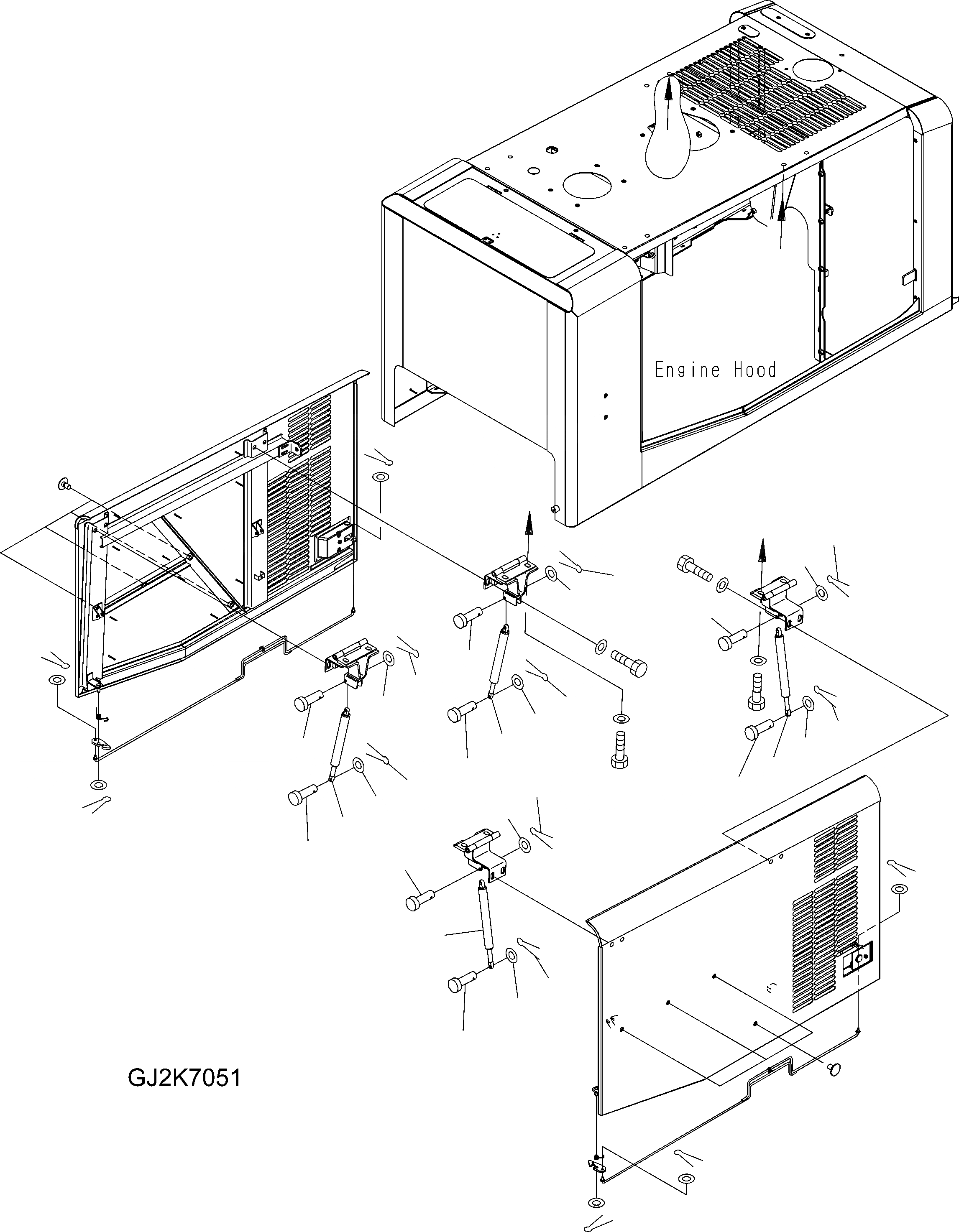 Engine Hood

GJ2K7051