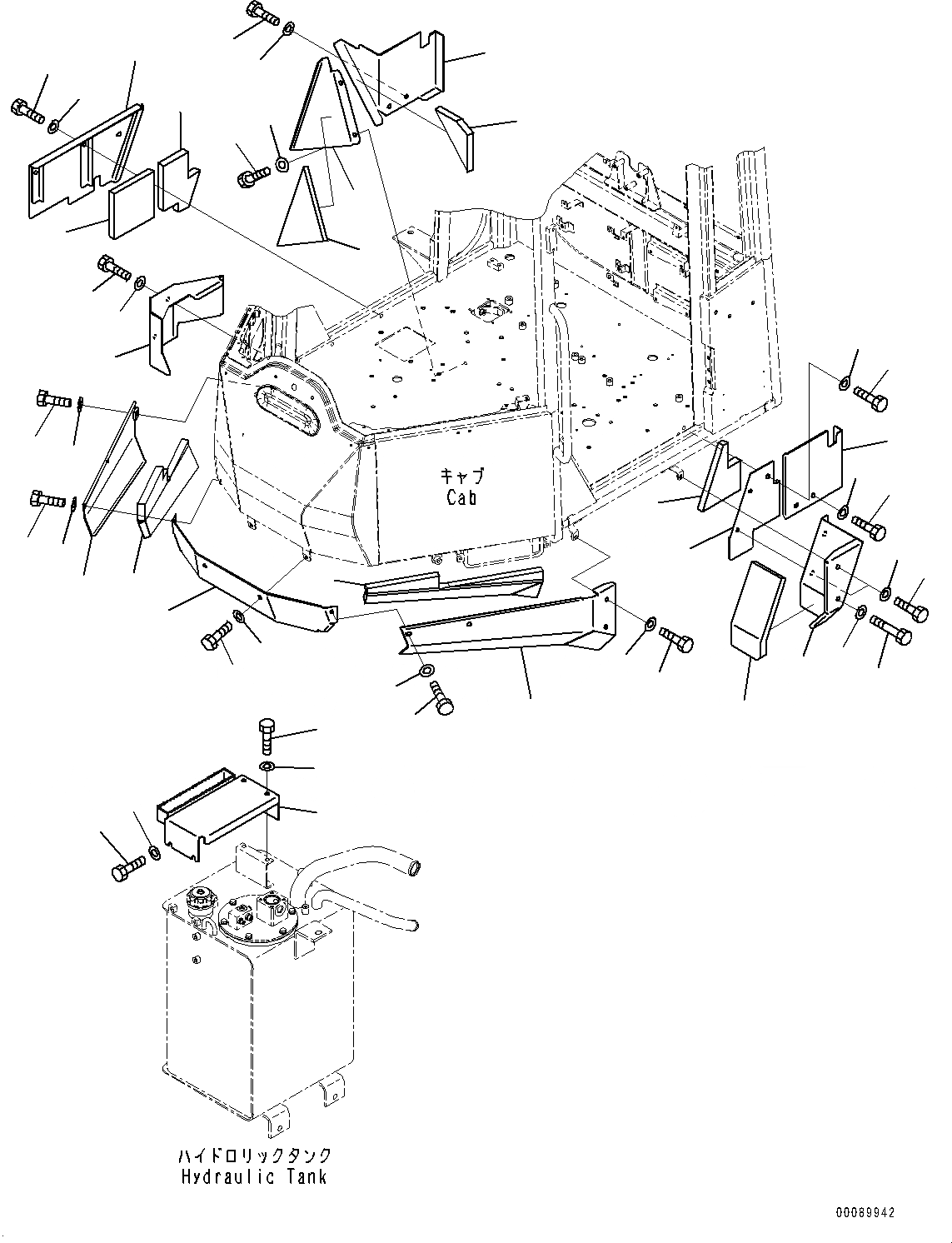 キャブ
Cab

ハイドロリックタンク
Hydraulic Tank

00089942