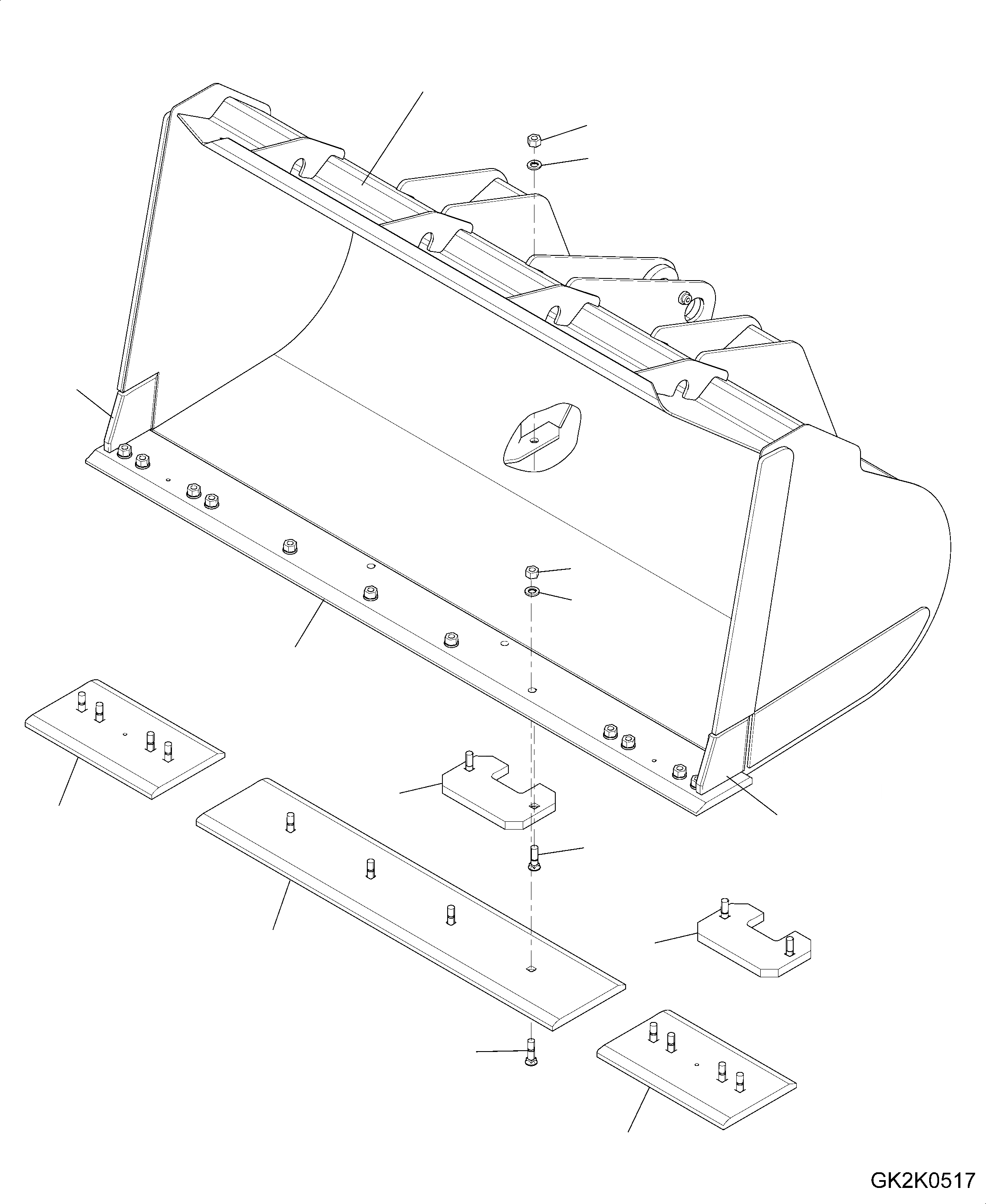 GK2K0517