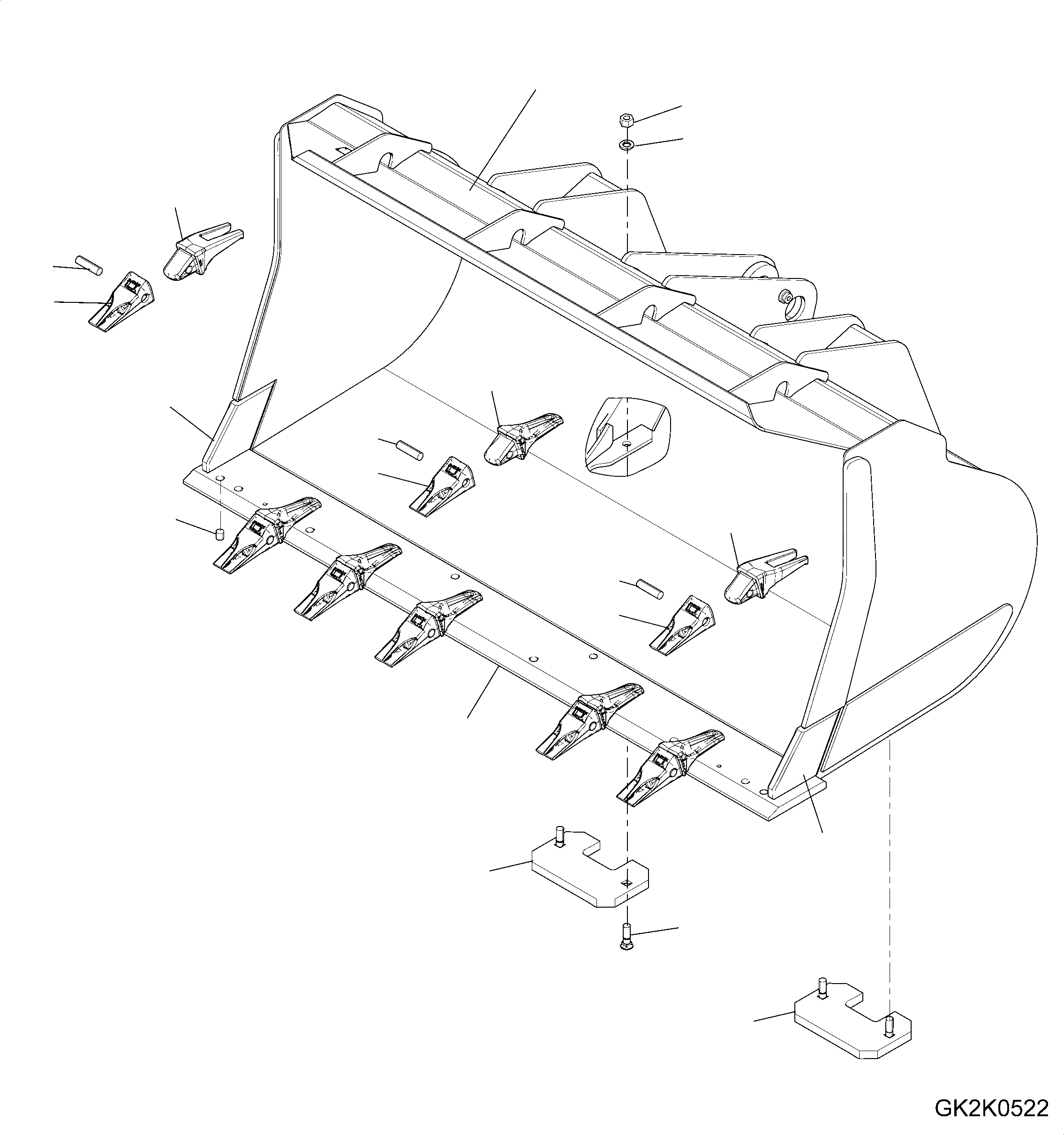 GK2K0522