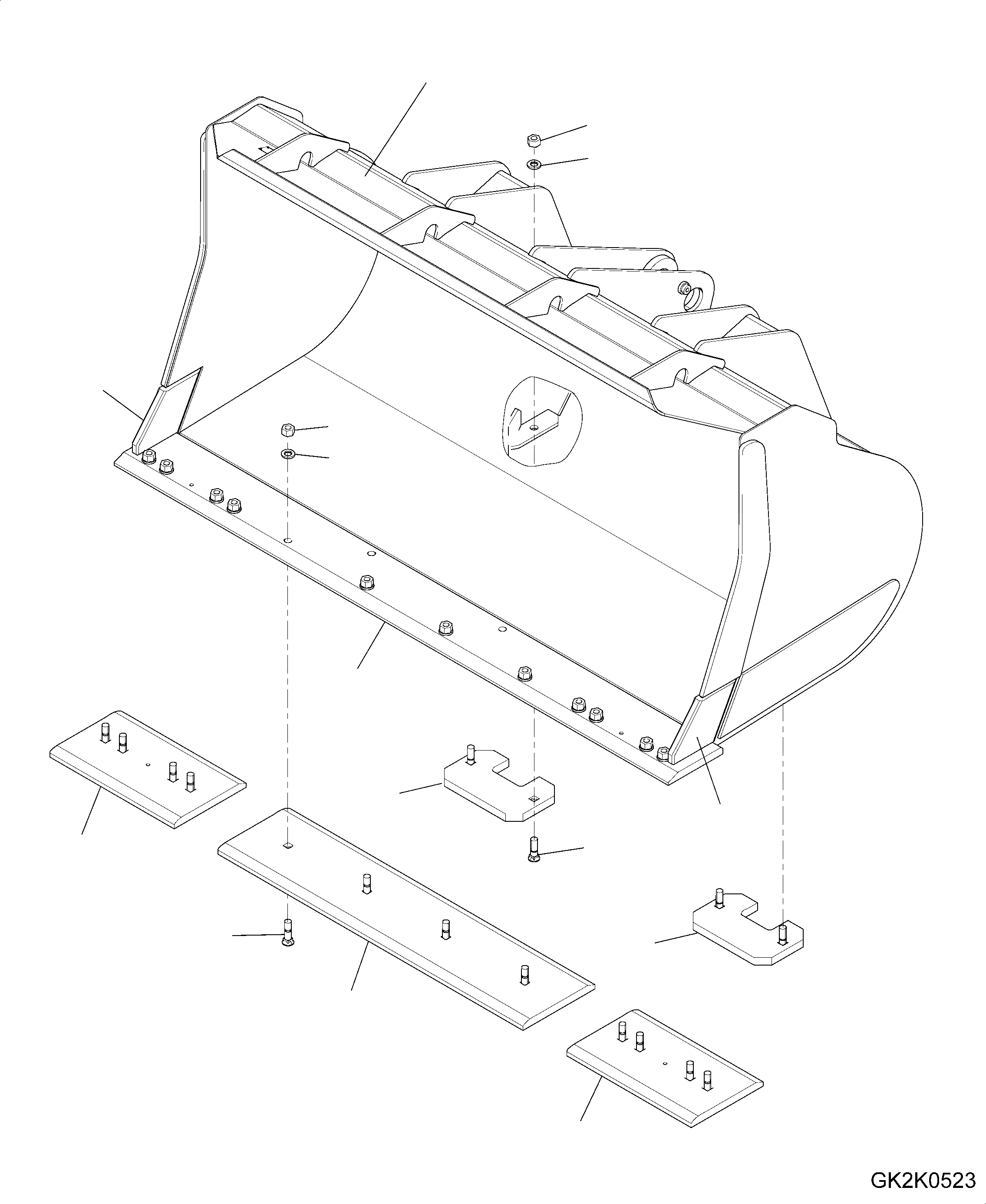 GK2K0523