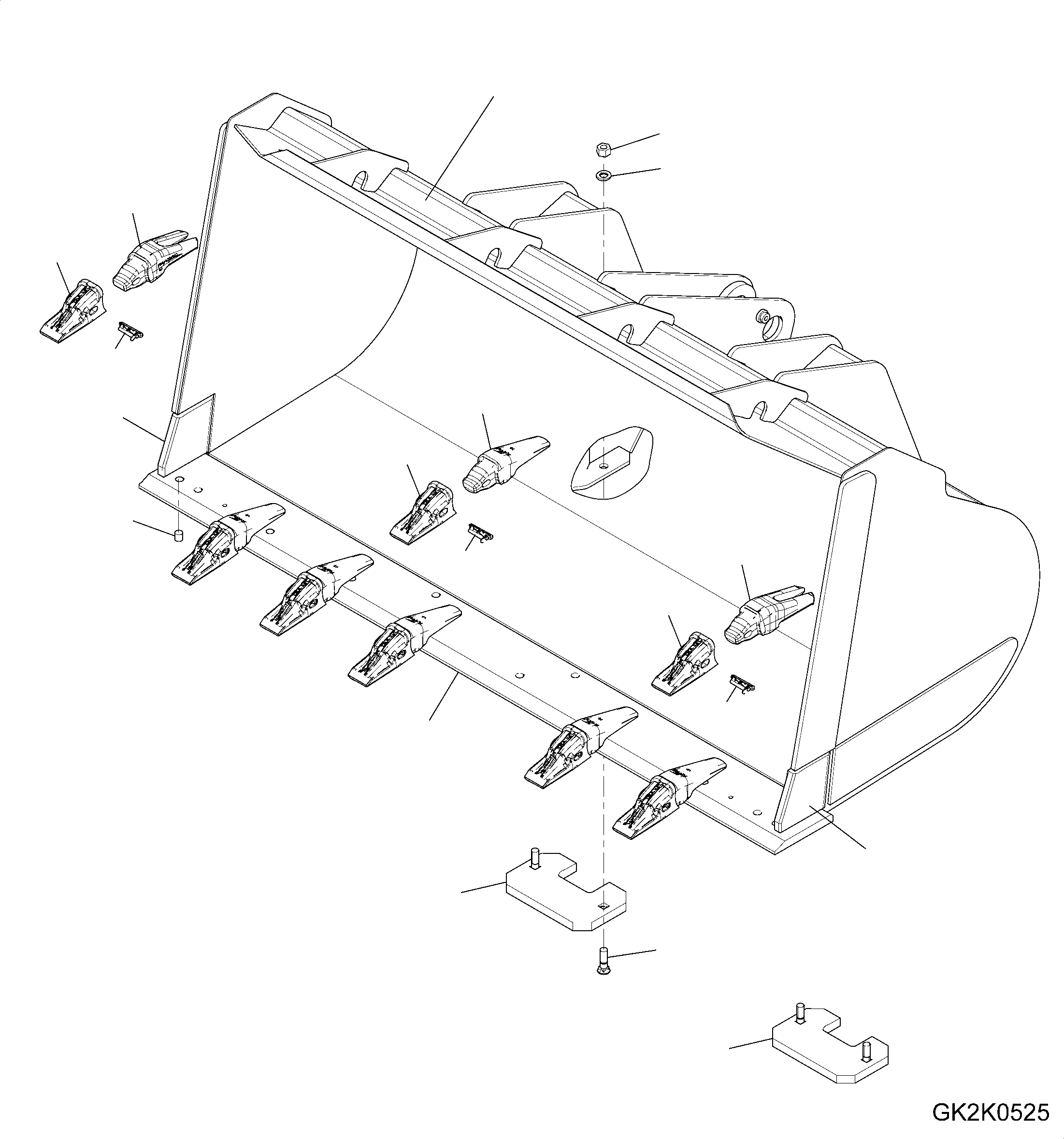 GK2K0525