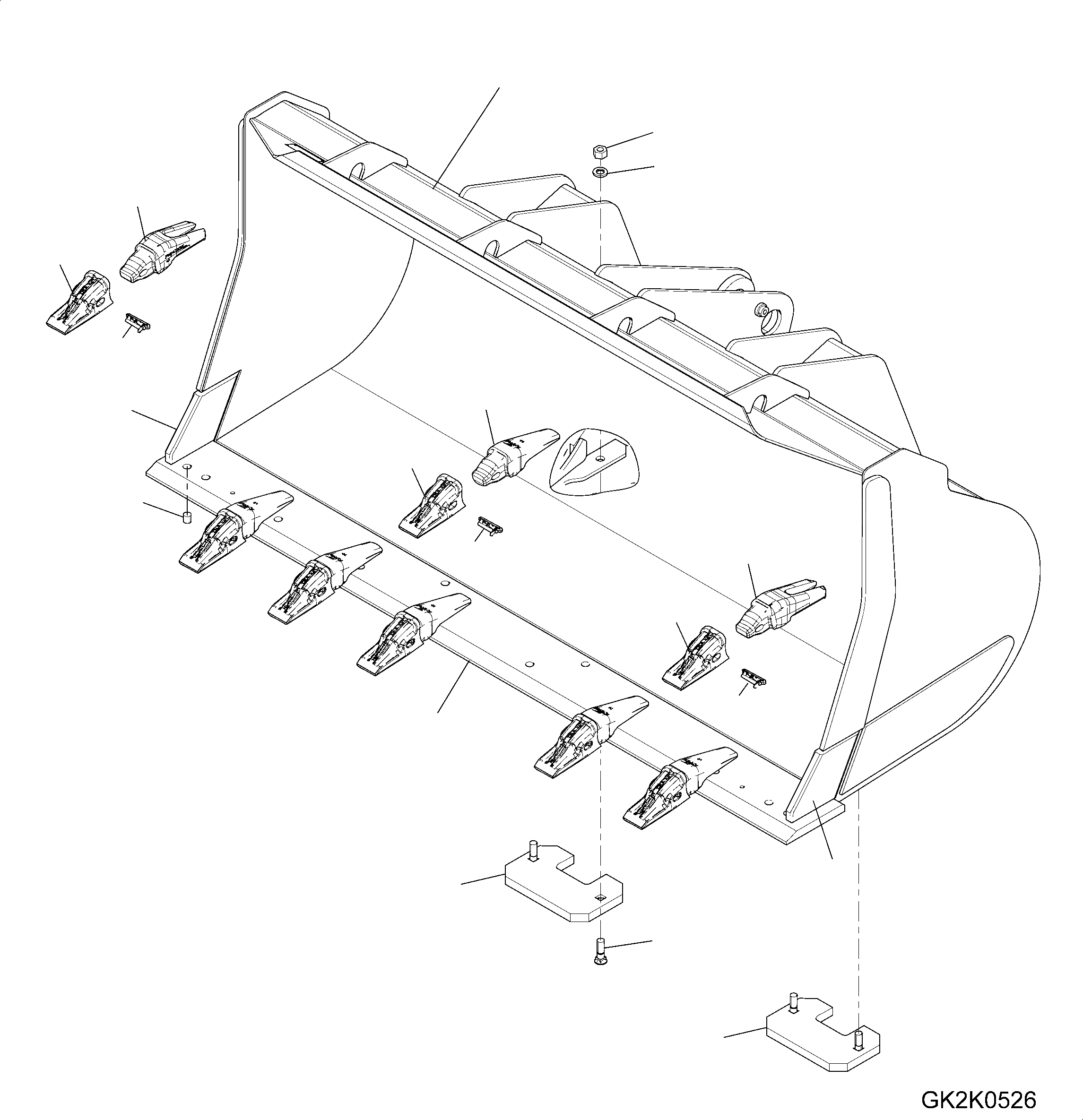 GK2K0526