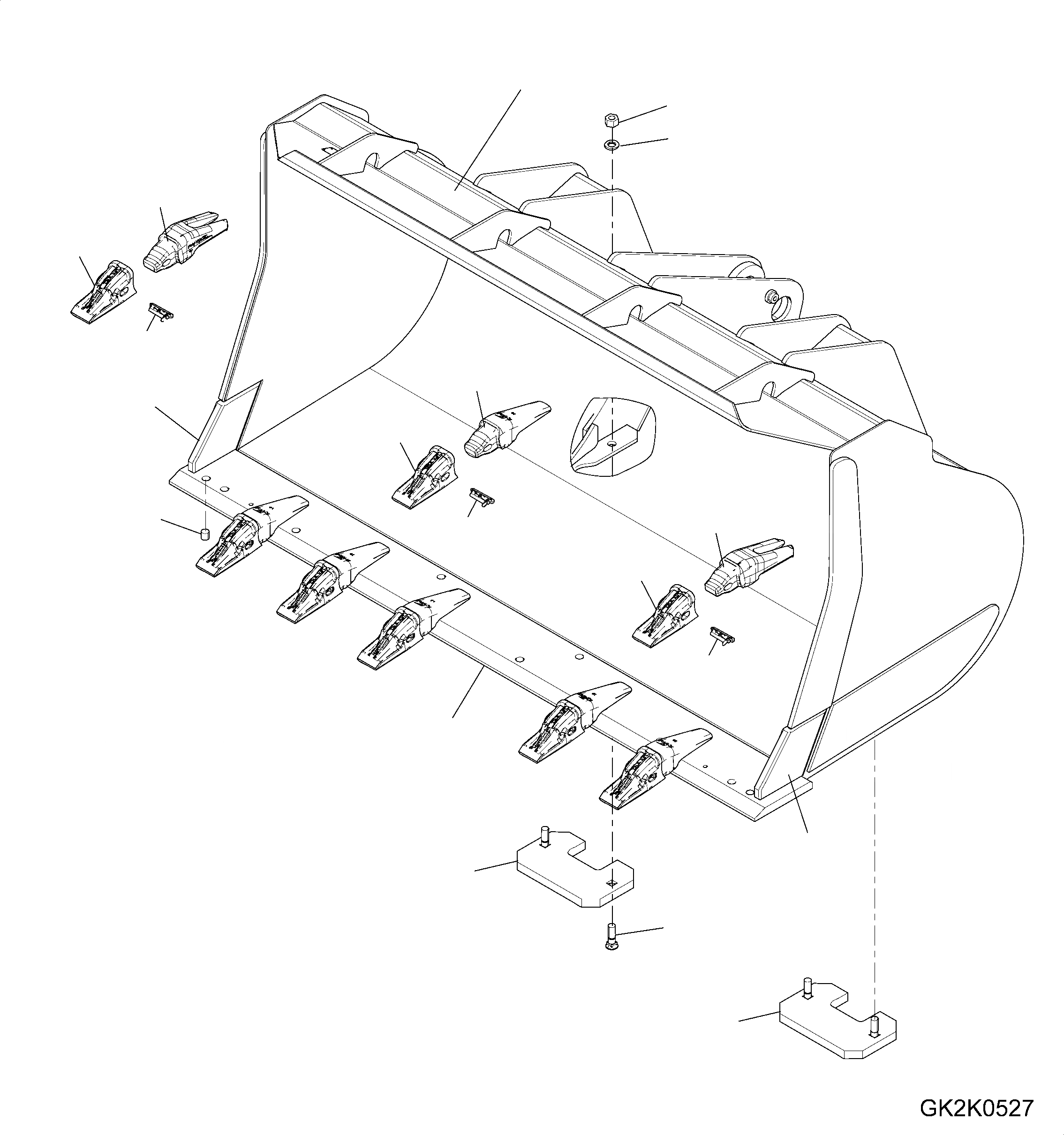 GK2K0527