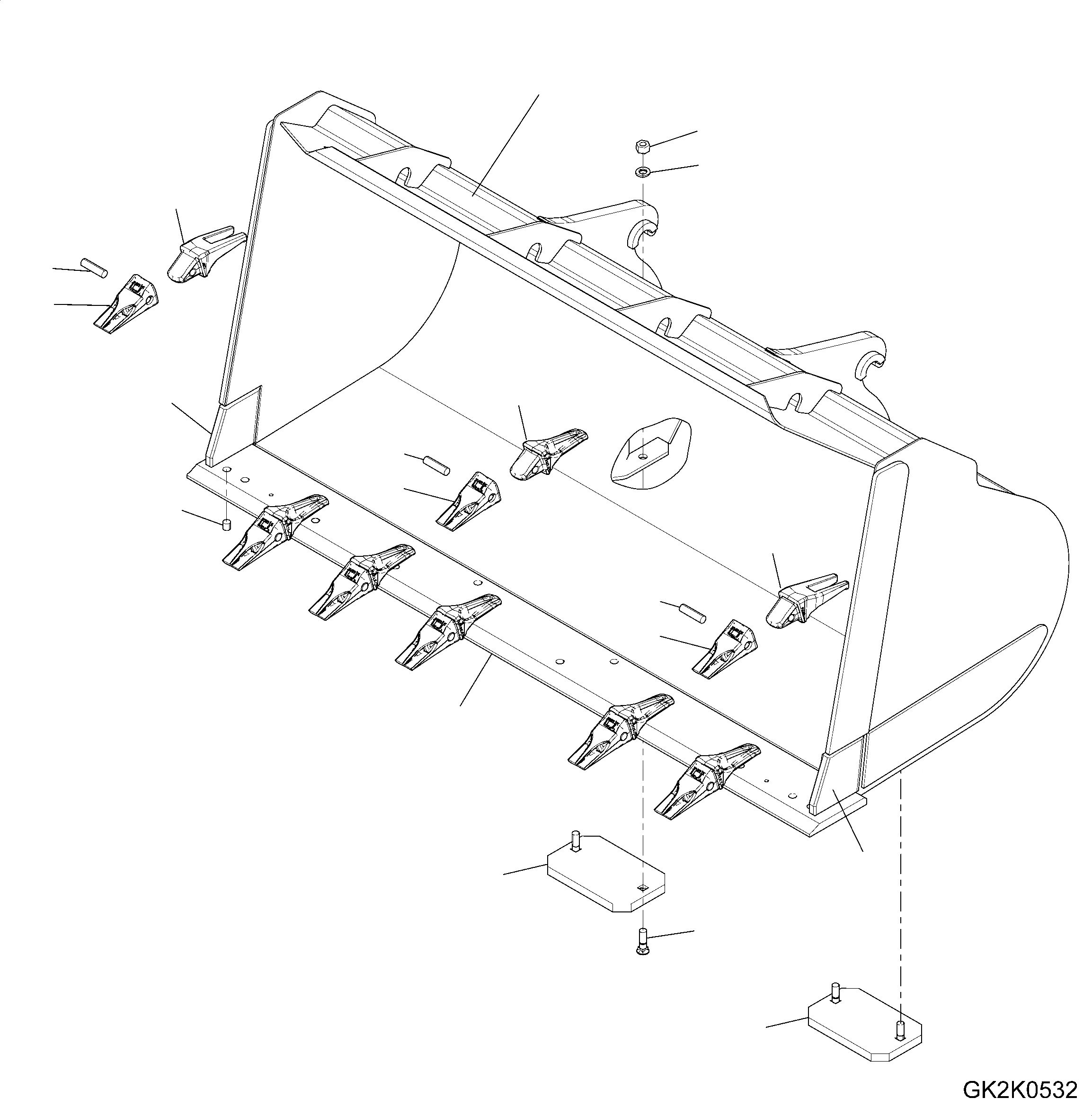 GK2K0532