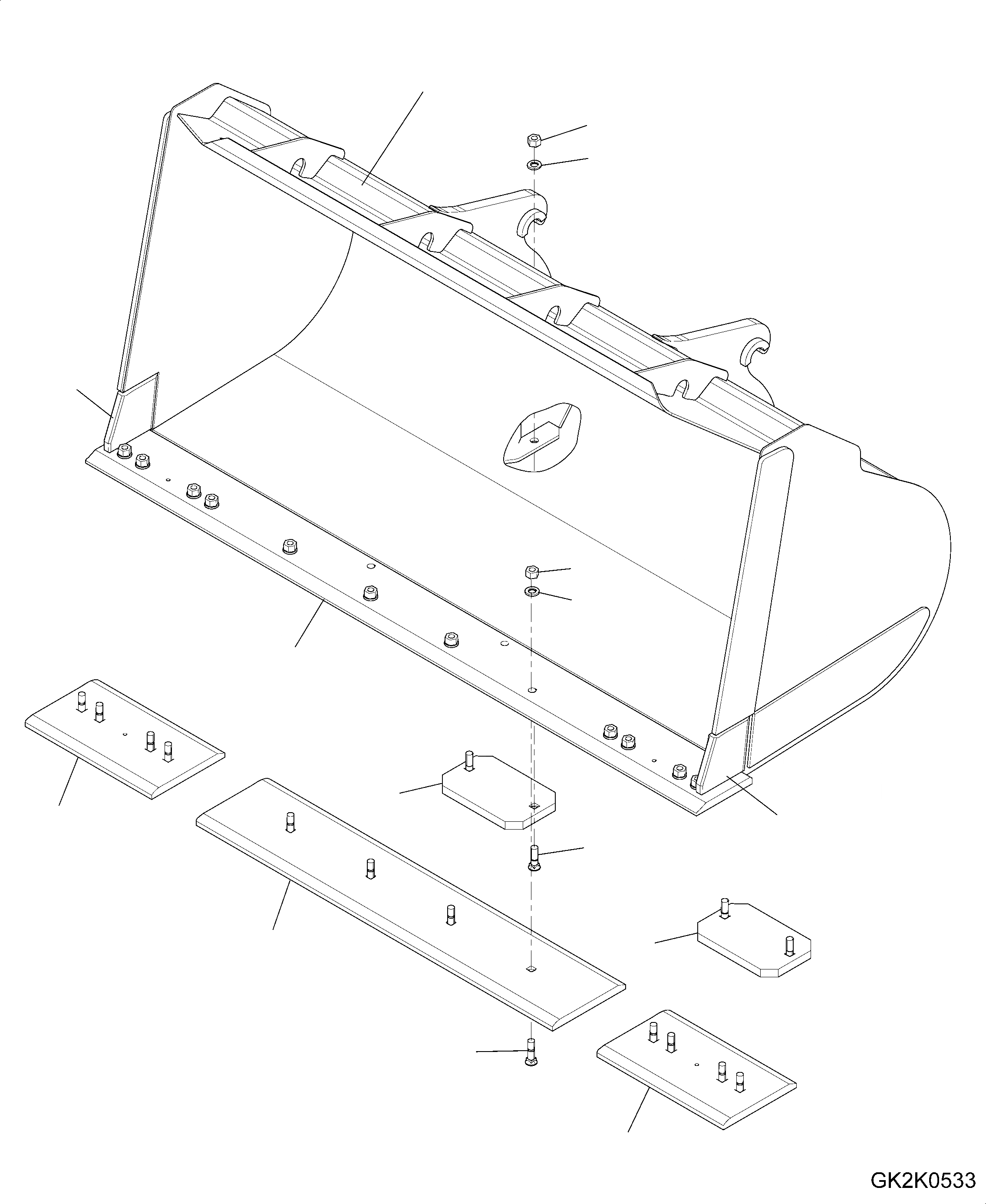 GK2K0533