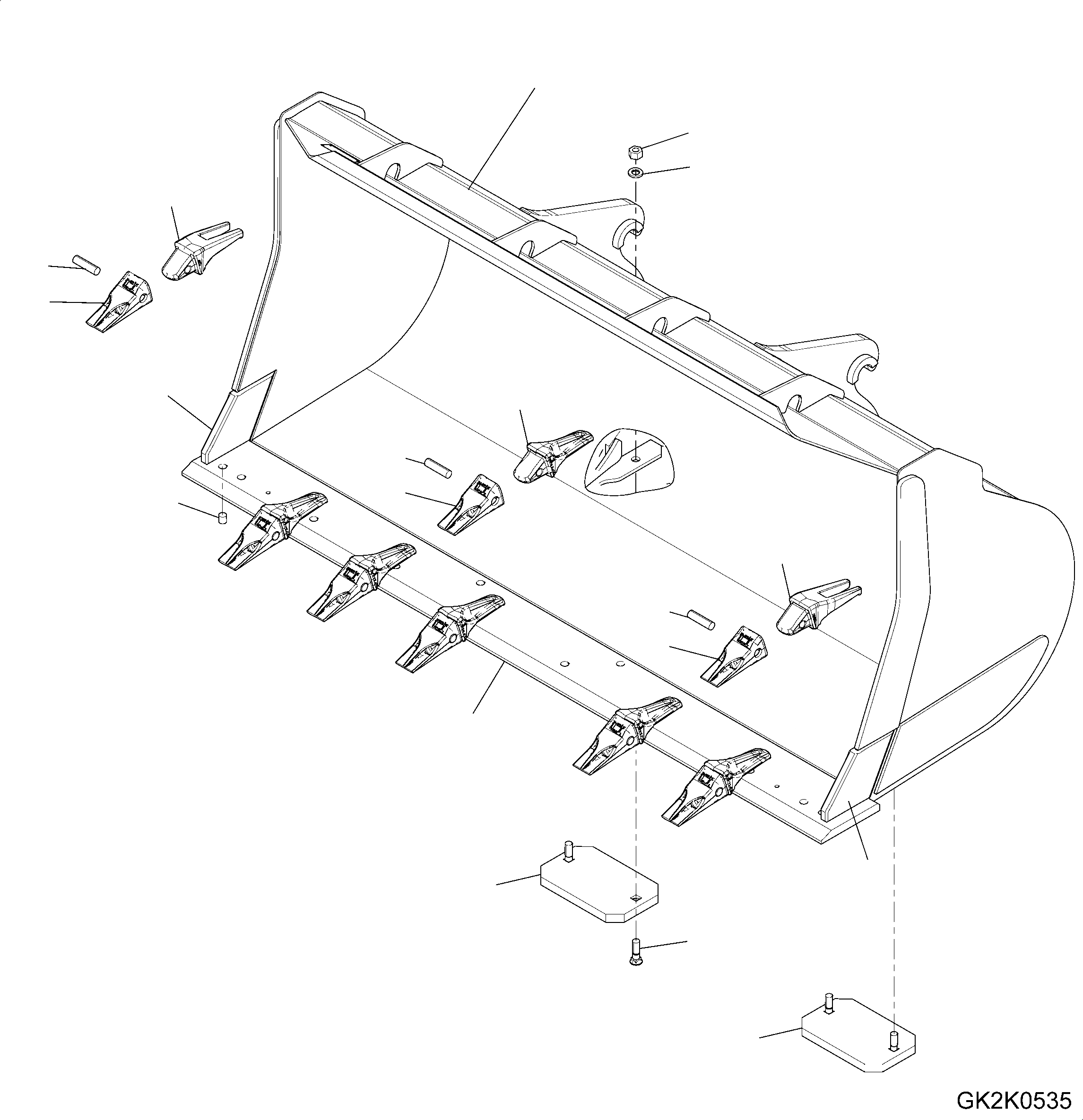 GK2K0535