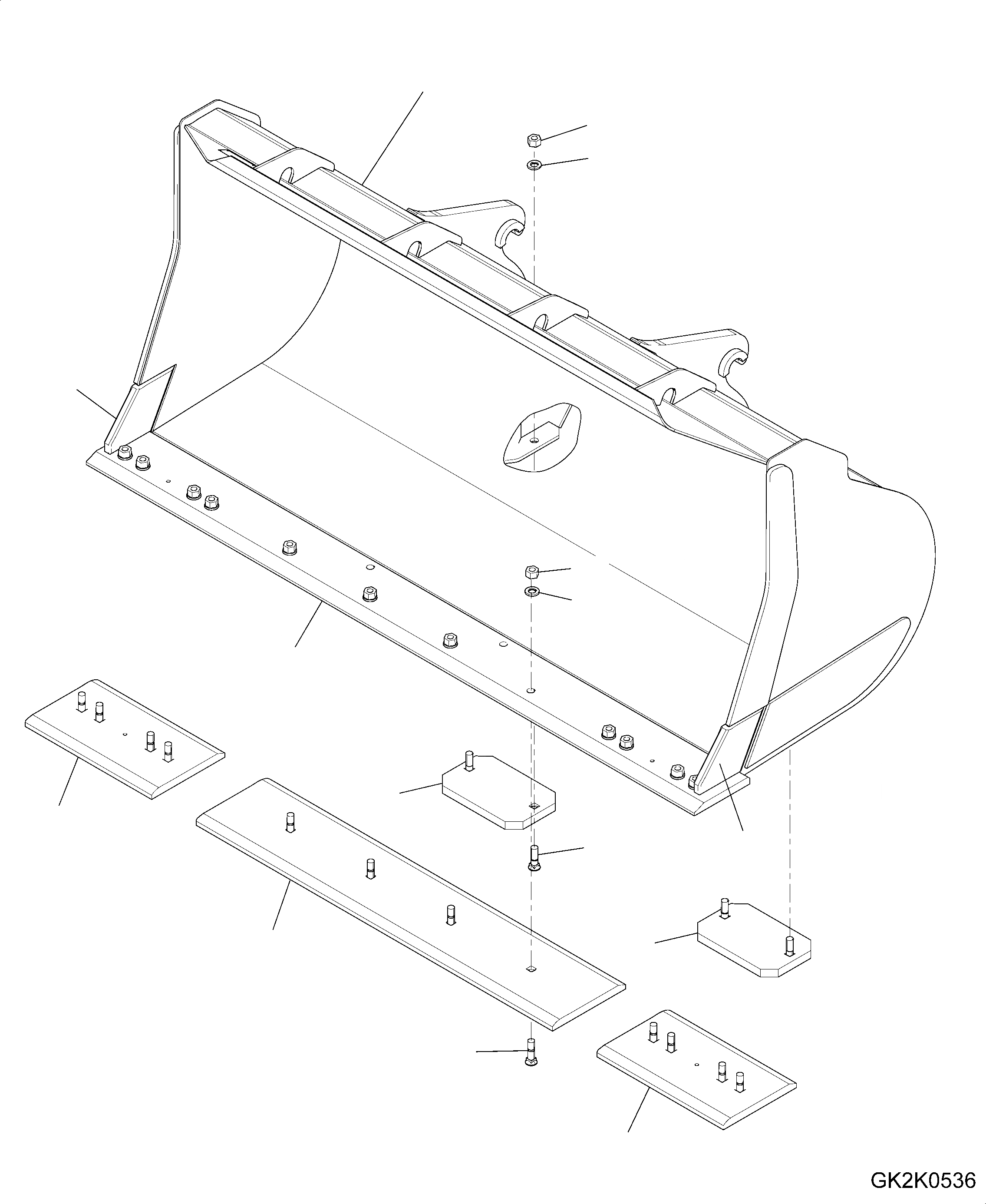 GK2K0536