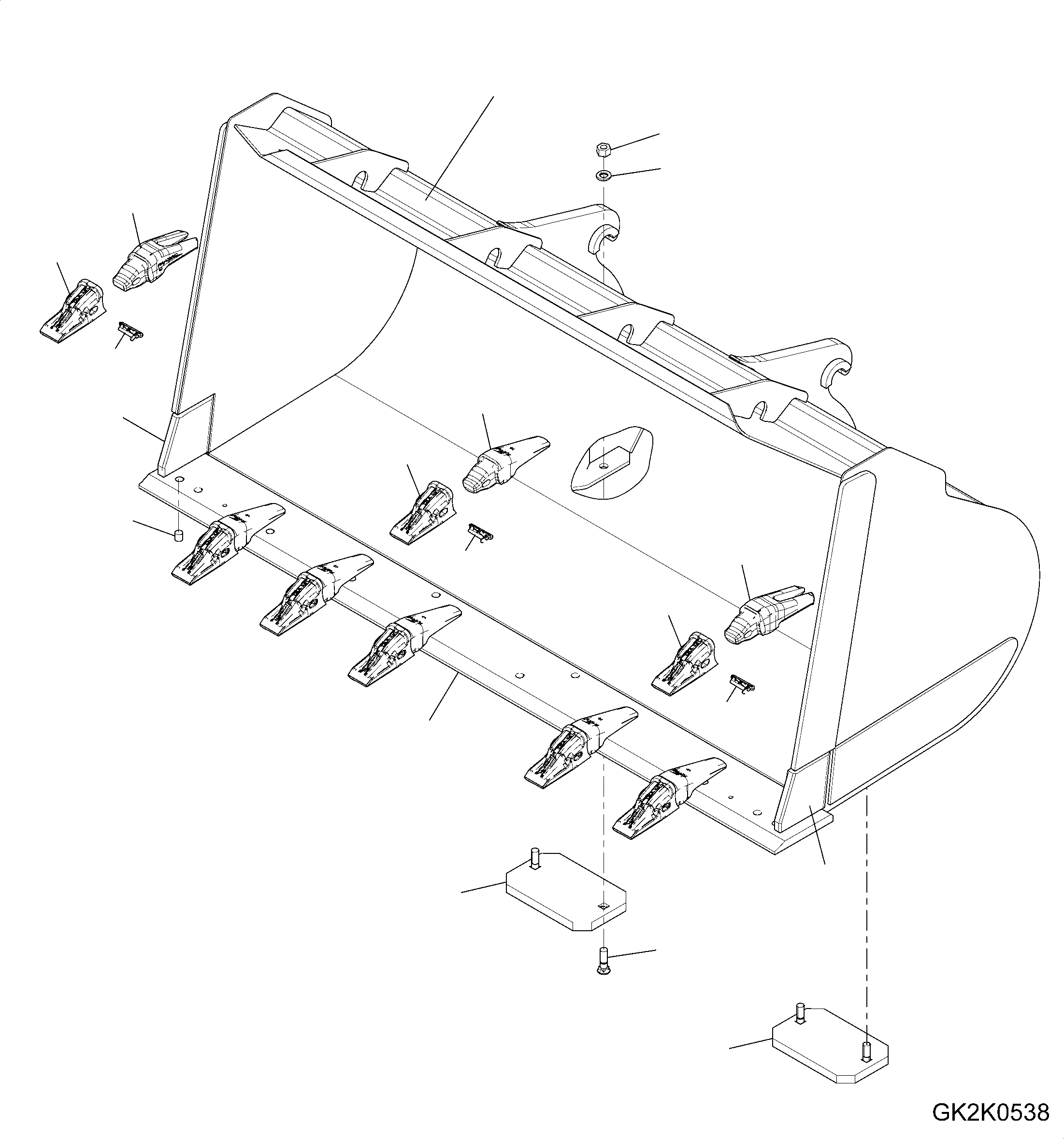 GK2K0538