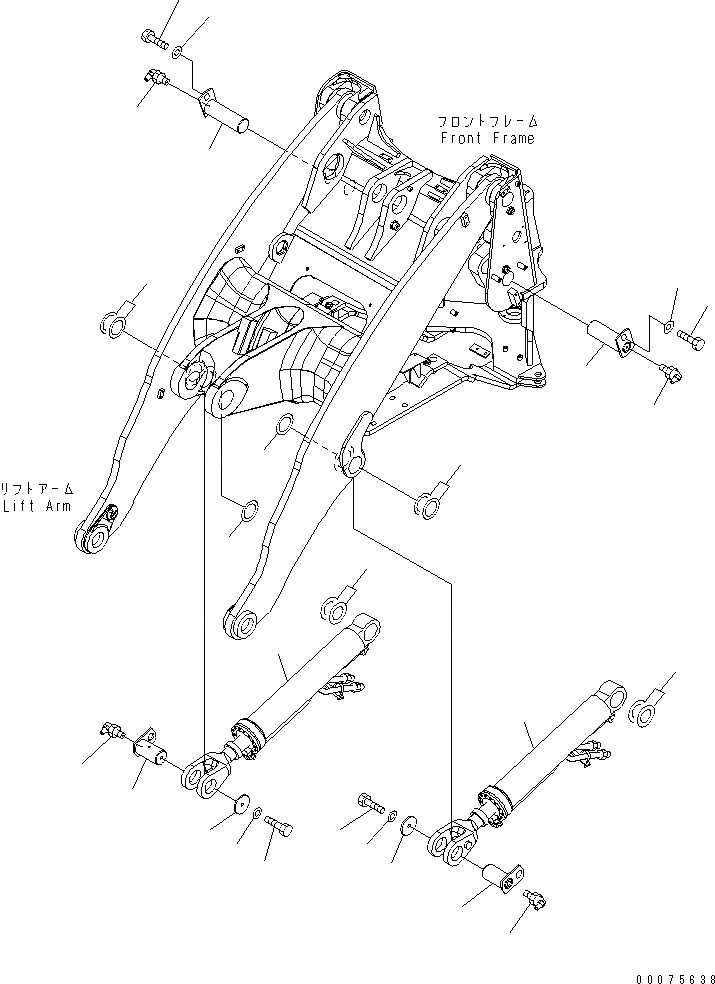 フロントフレーム
Front Frame

リフトアーム
Lift Arm

00075638