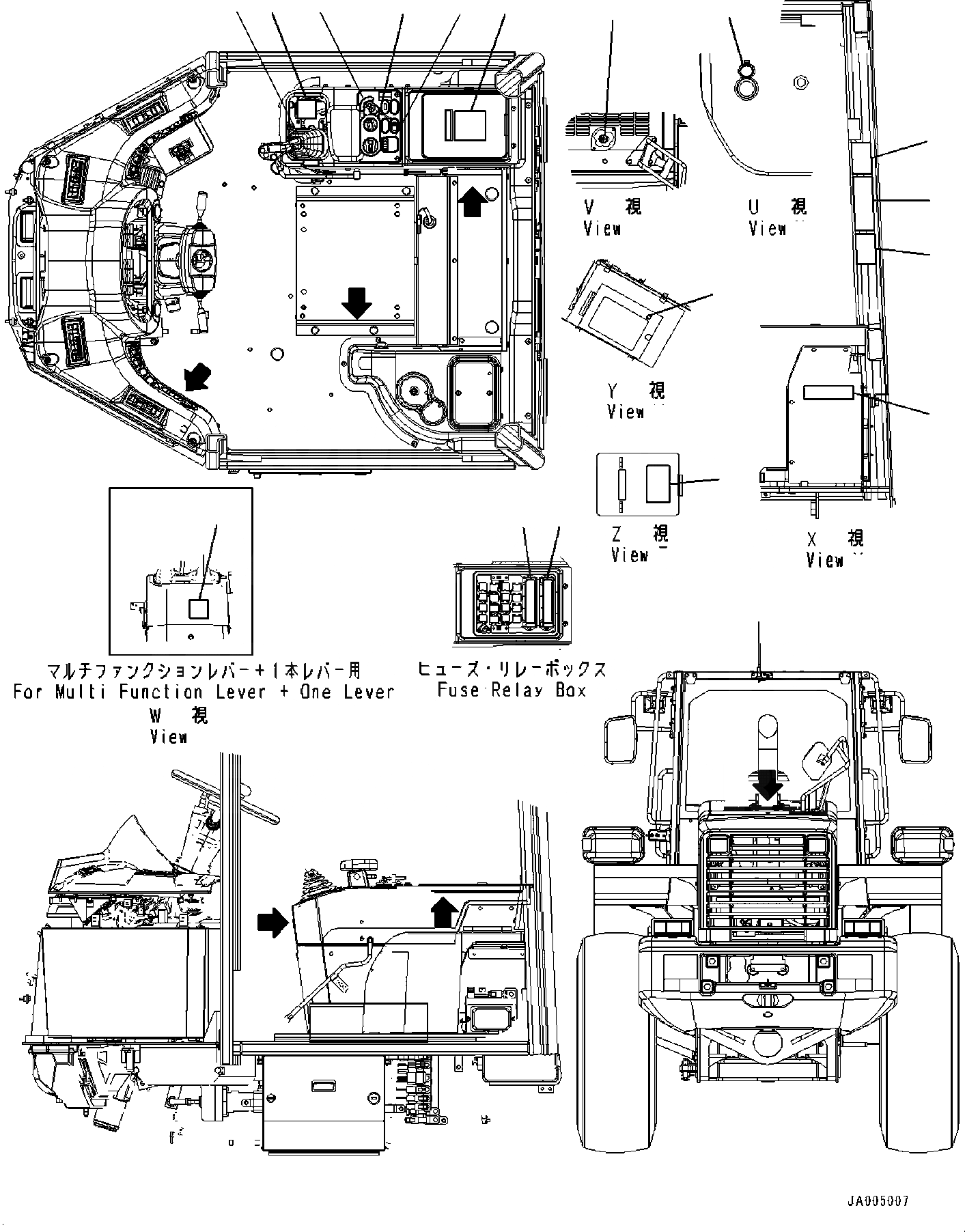 V 視
View

U 視
View

Y 視
View

Z 視
View

X 視
View

マルチファンクションレバー＋1本レバー用
For Multi Function Lever + One Lever
W 視
View

ヒューズ・リレーボックス
Fuse Relay Box

JA005007