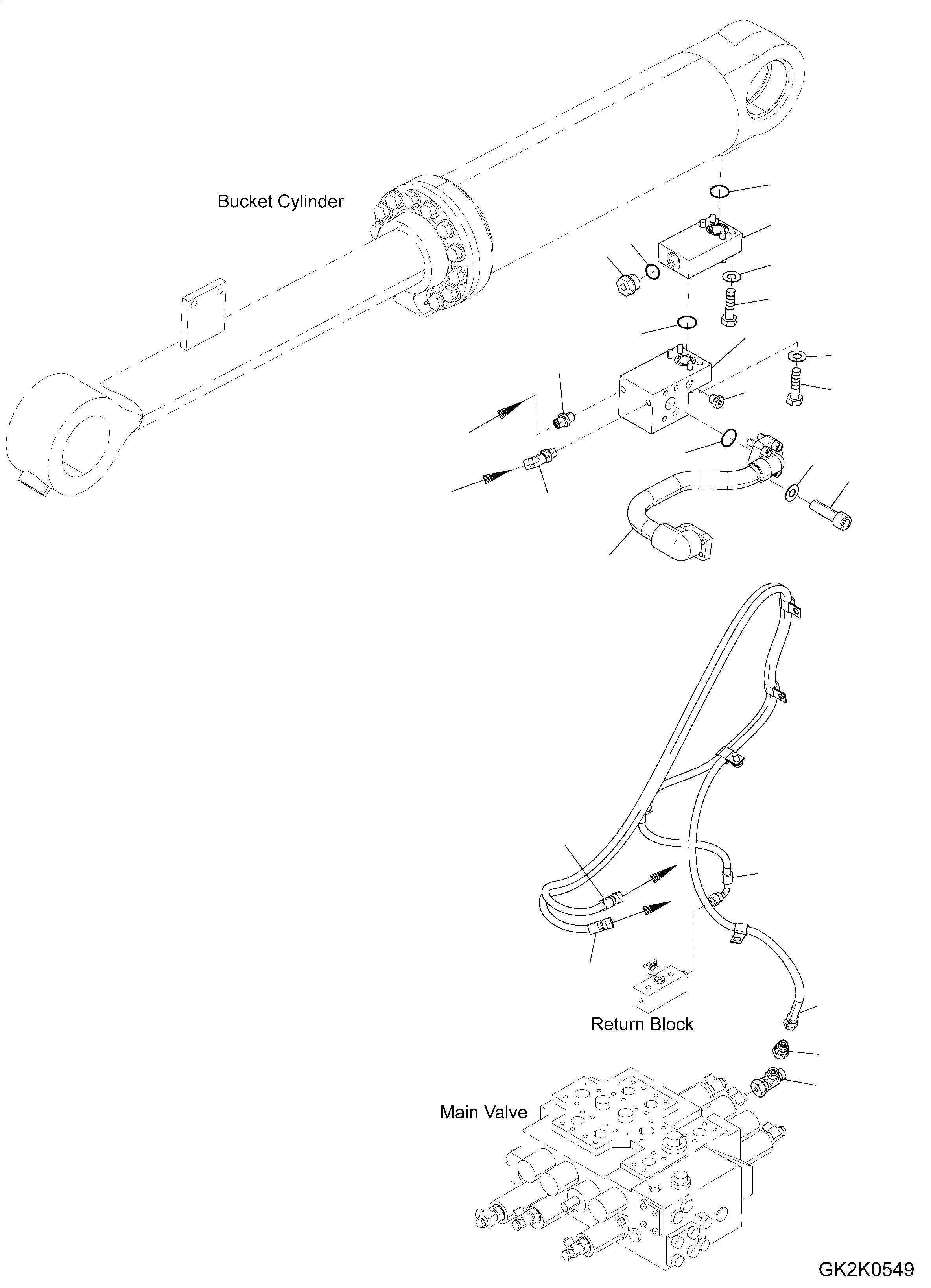 Bucket Cylinder

Return Block

Main Valve

GK2K0549