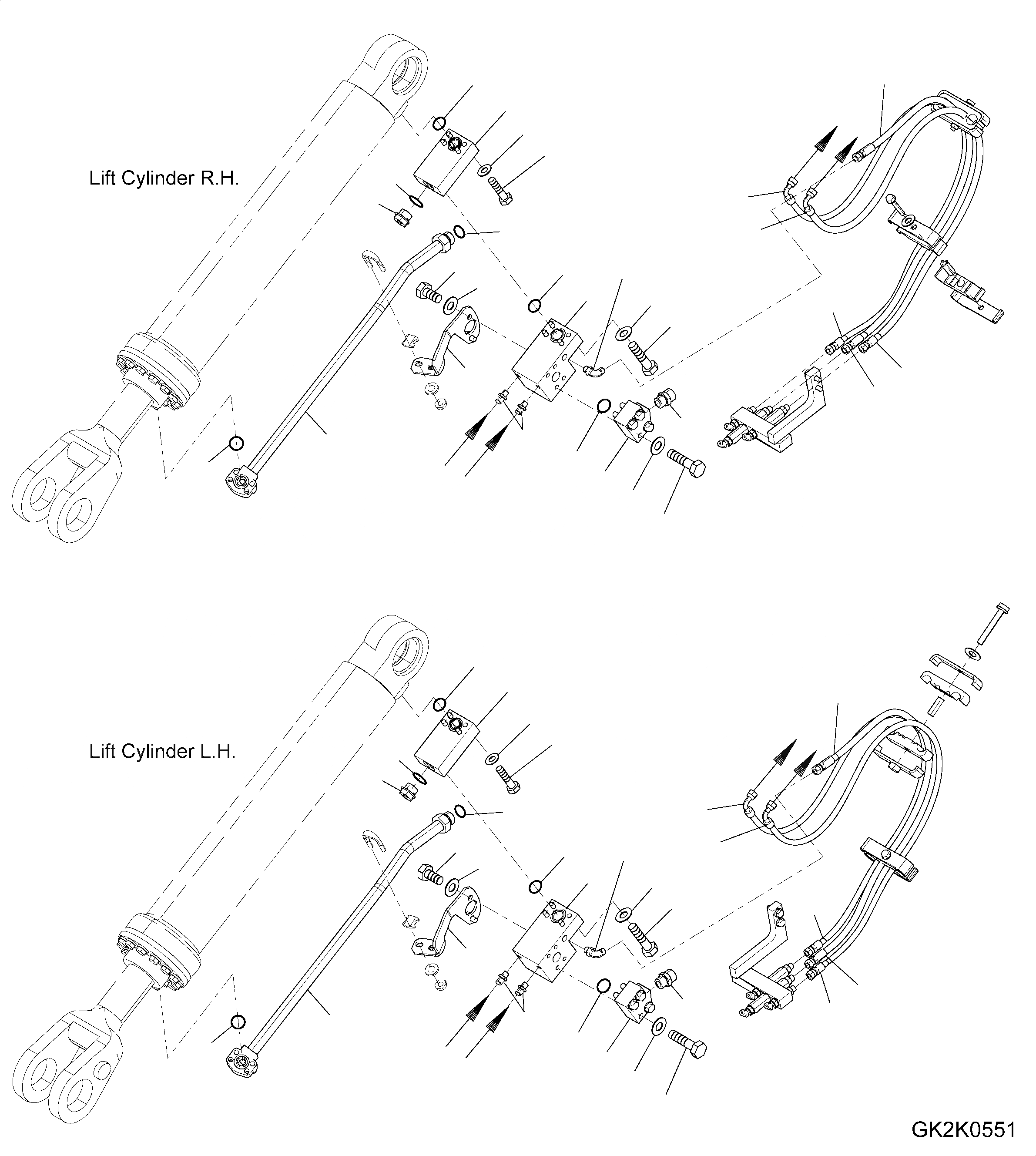 Lift Cylinder R.H.

Lift Cylinder L.H.

GK2K0551